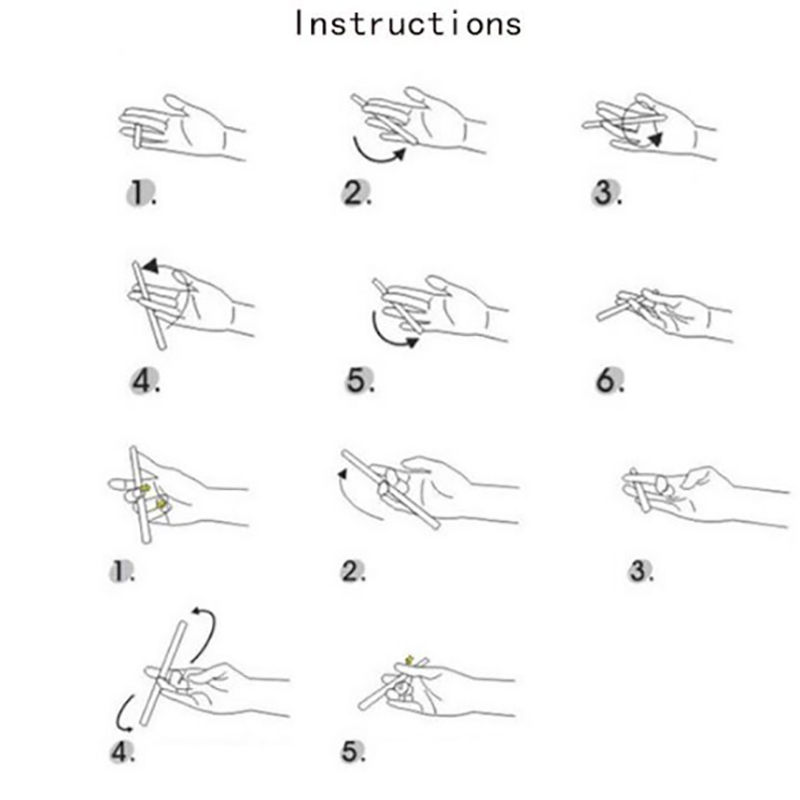 Instructions

1.

2.

3.

4.

5.

6.

1.

2.

3.

4.

5.