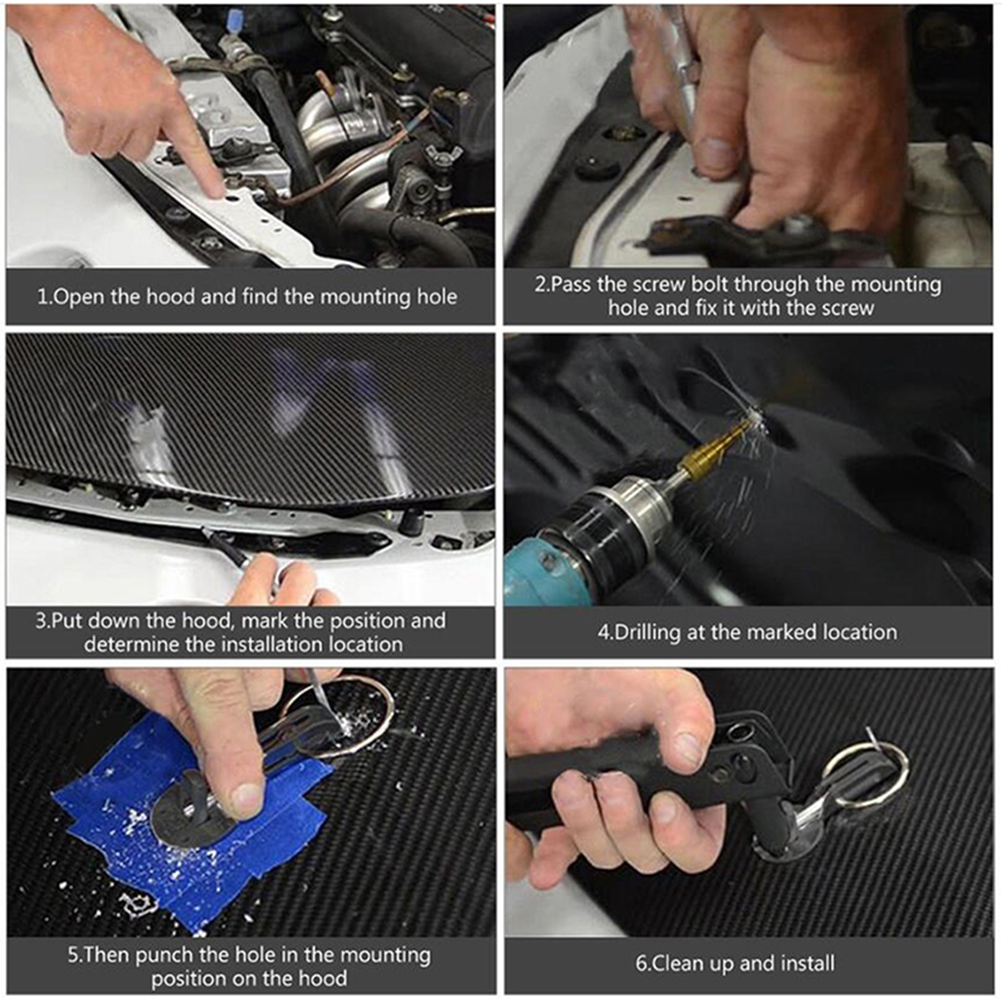 1.Open the hood and find the mounting hole

2.Pass the screw bolt through the mounting hole and fix it with the screw

3.Put down the hood, mark the position and determine the installation location

4.Drilling at the marked location

5.Then punch the hole in the mounting position on the hood

6.Clean up and install