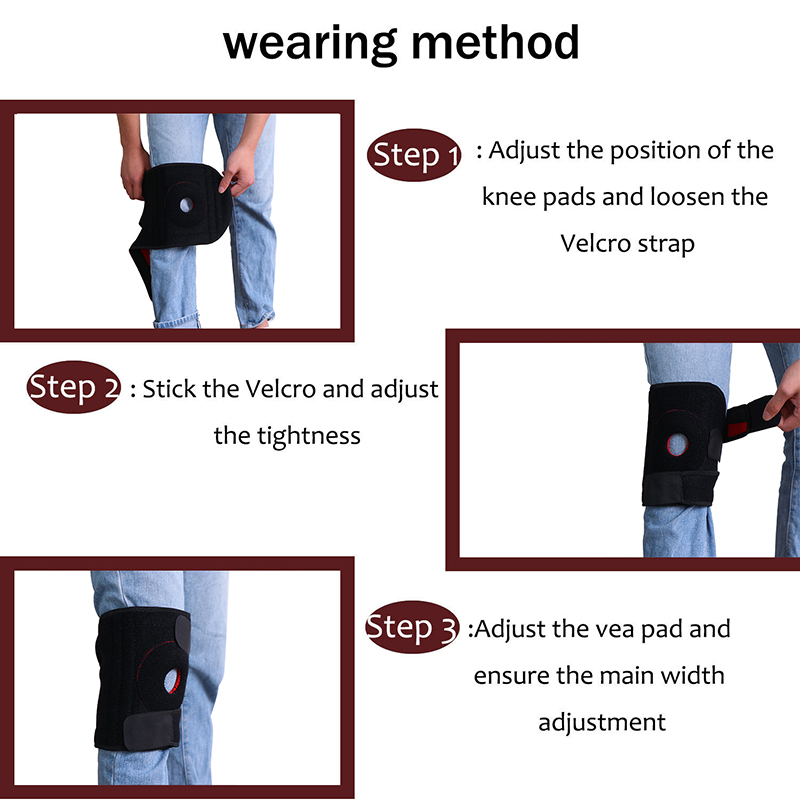 wearing method

Step 1 : Adjust the position of the knee pads and loosen the Velcro strap

Step 2 : Stick the Velcro and adjust the tightness

Step 3 :Adjust the vea pad and ensure the main width adjustment