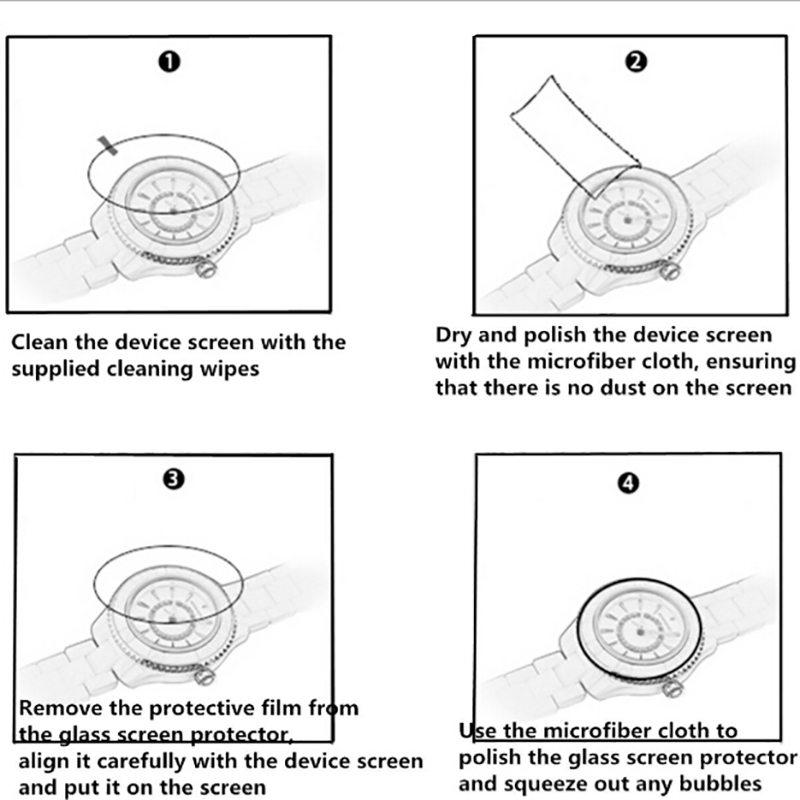 ❶

Clean the device screen with the supplied cleaning wipes

❷

Dry and polish the device screen with the microfiber cloth, ensuring that there is no dust on the screen

❸

Remove the protective film from the glass screen protector, align it carefully with the device screen and put it on the screen

❹

Use the microfiber cloth to polish the glass screen protector and squeeze out any bubbles