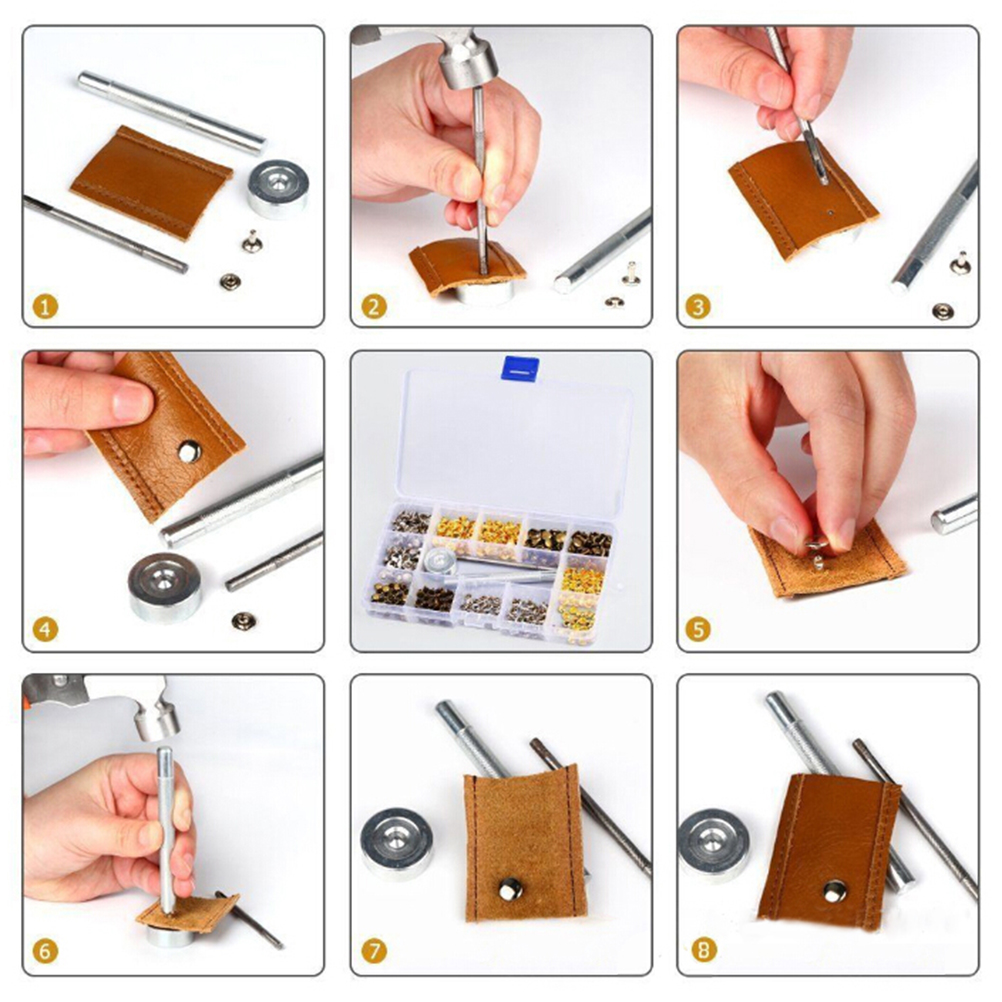 1

2

3

4

5

6

7

8