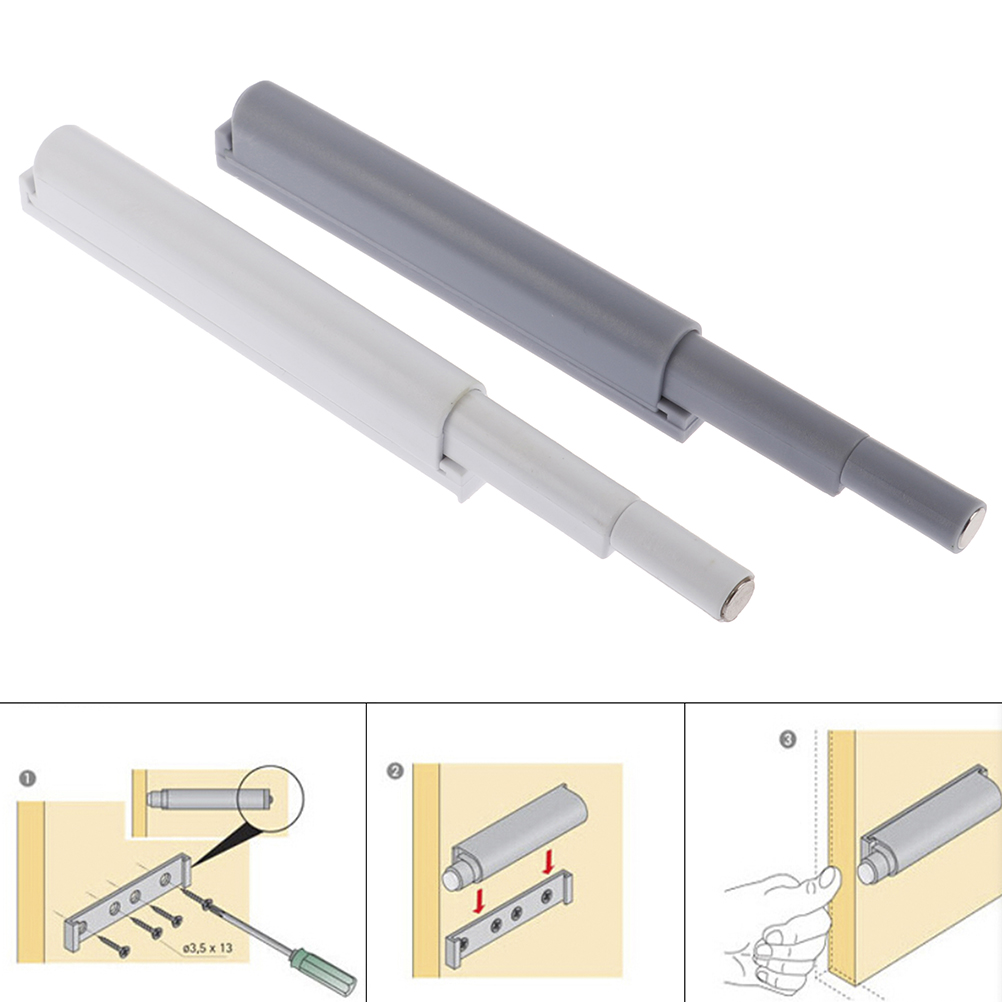 1

ø3,5 x 13

2

3