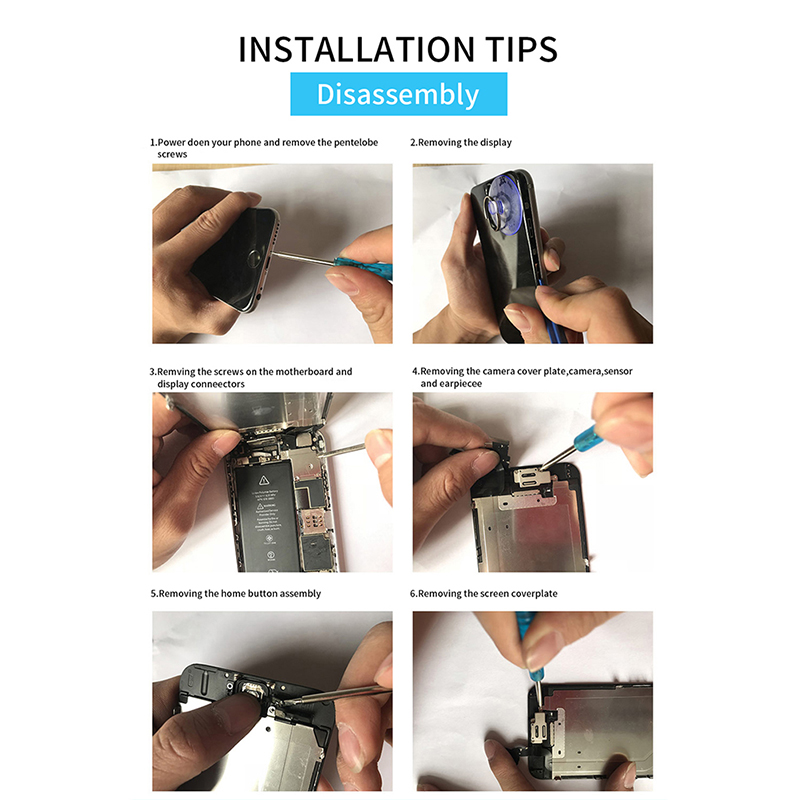 INSTALLATION TIPS

Disassembly

1.Power doen your phone and remove the pentelobe screws

2.Removing the display

3.Remving the screws on the motherboard and display conneectors

4.Removing the camera cover plate,camera,sensor and earpiecee

5.Removing the home button assembly

6.Removing the screen coverplate