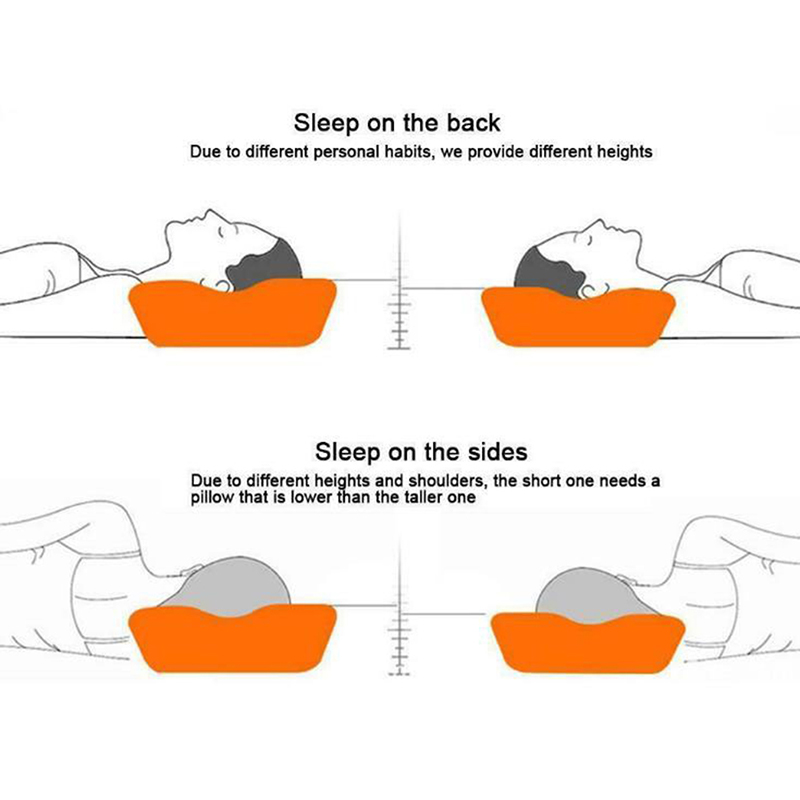 Sleep on the back

Due to different personal habits, we provide different heights

Sleep on the sides

Due to different heights and shoulders, the short one needs a pillow that is lower than the taller one