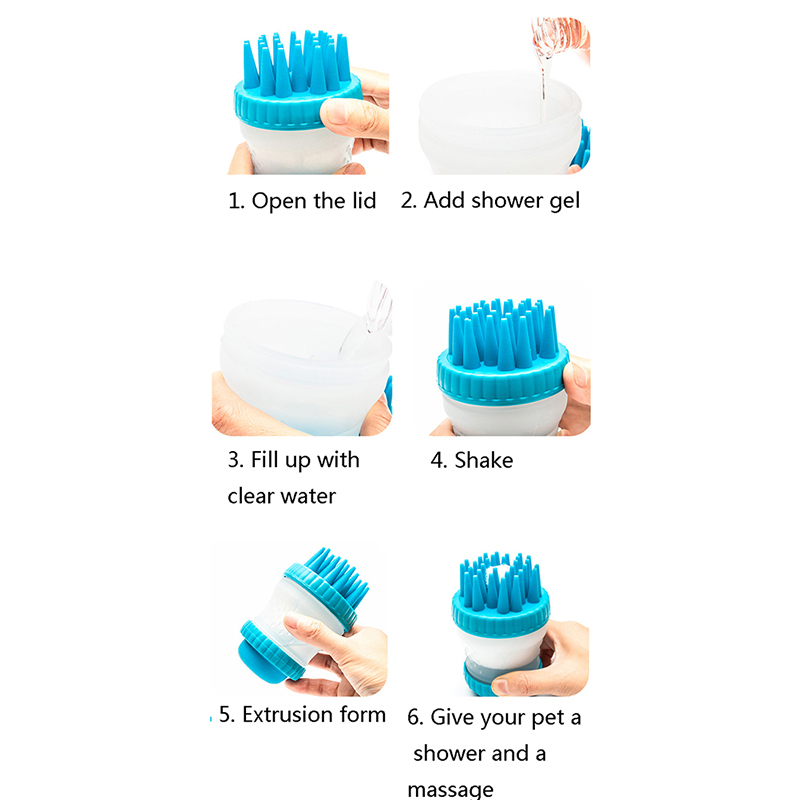 1. Open the lid

2. Add shower gel

3. Fill up with clear water

4. Shake

5. Extrusion form

6. Give your pet a shower and a massage