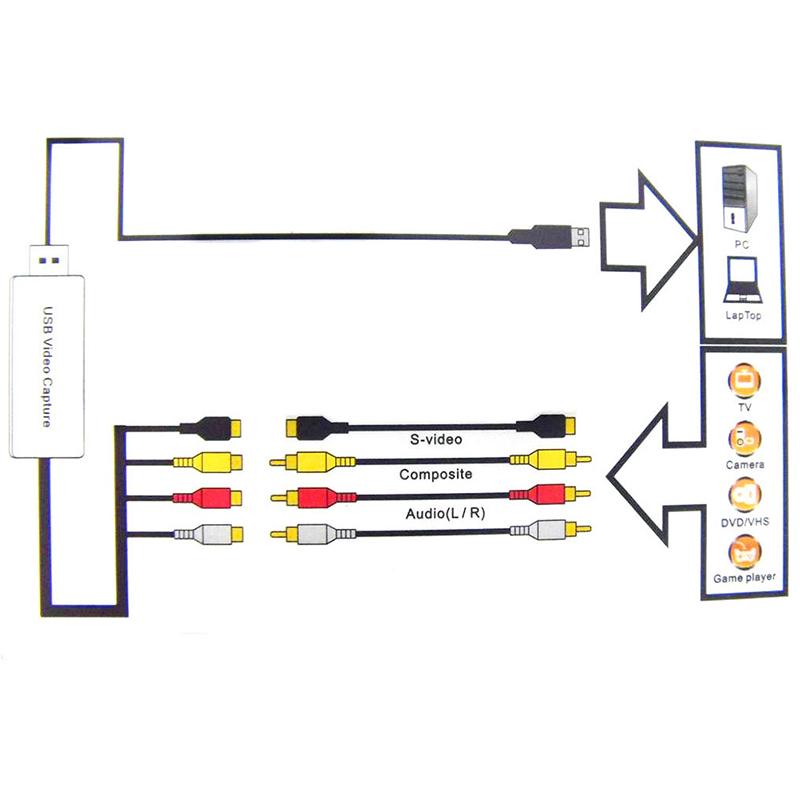 USB Video Capture

PC

LapTop

S-video

Composite

Audio(L / R)

TV

Camera

DVD/VHS

Game player