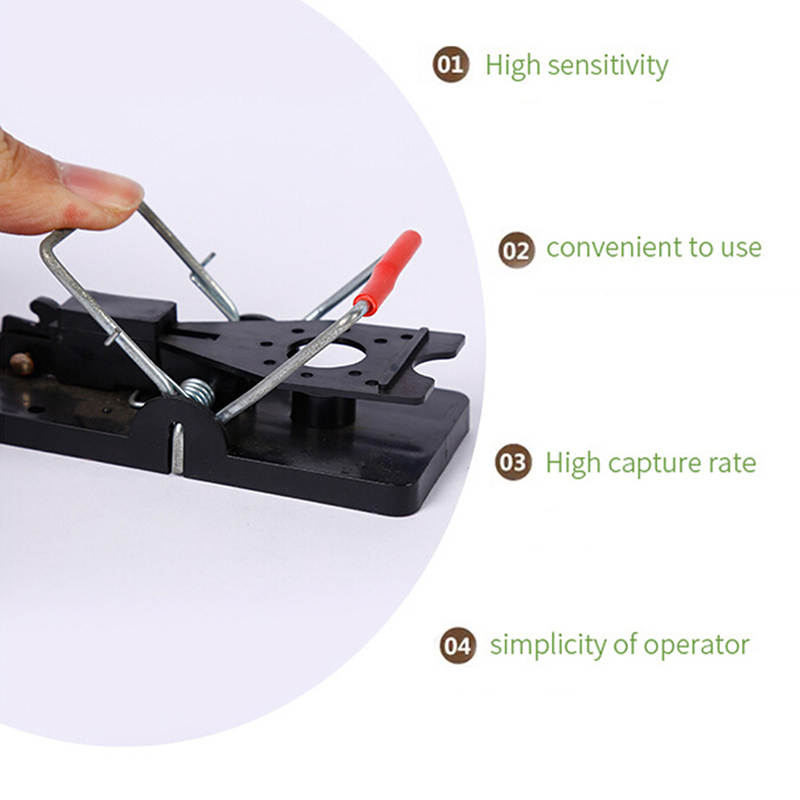 01 High sensitivity

02 convenient to use

03 High capture rate

04 simplicity of operator