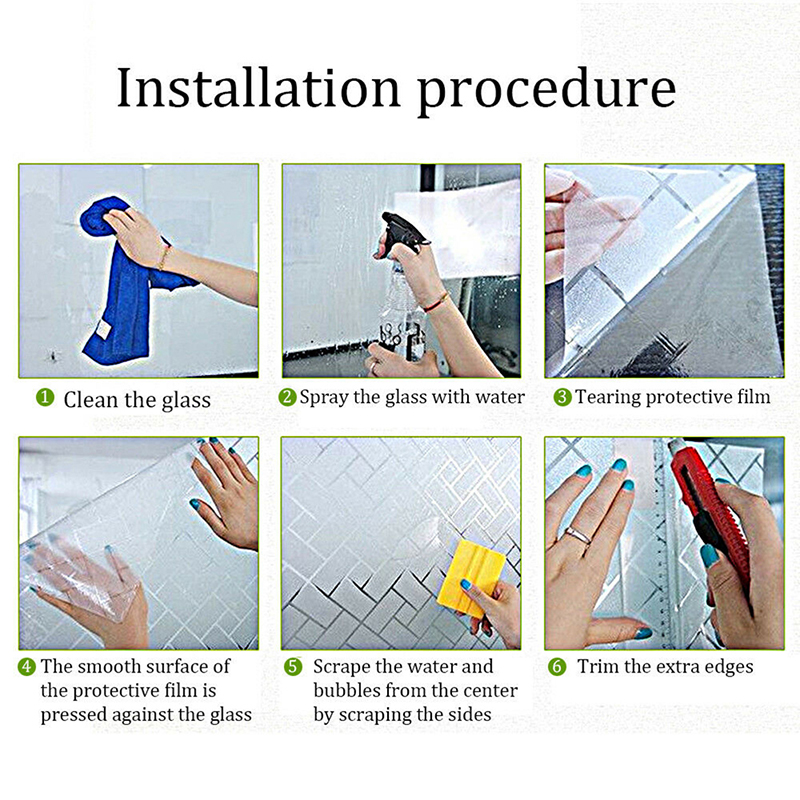 Installation procedure

1 Clean the glass

2 Spray the glass with water

3 Tearing protective film

4 The smooth surface of the protective film is pressed against the glass

5 Scrape the water and bubbles from the center by scraping the sides

6 Trim the extra edges