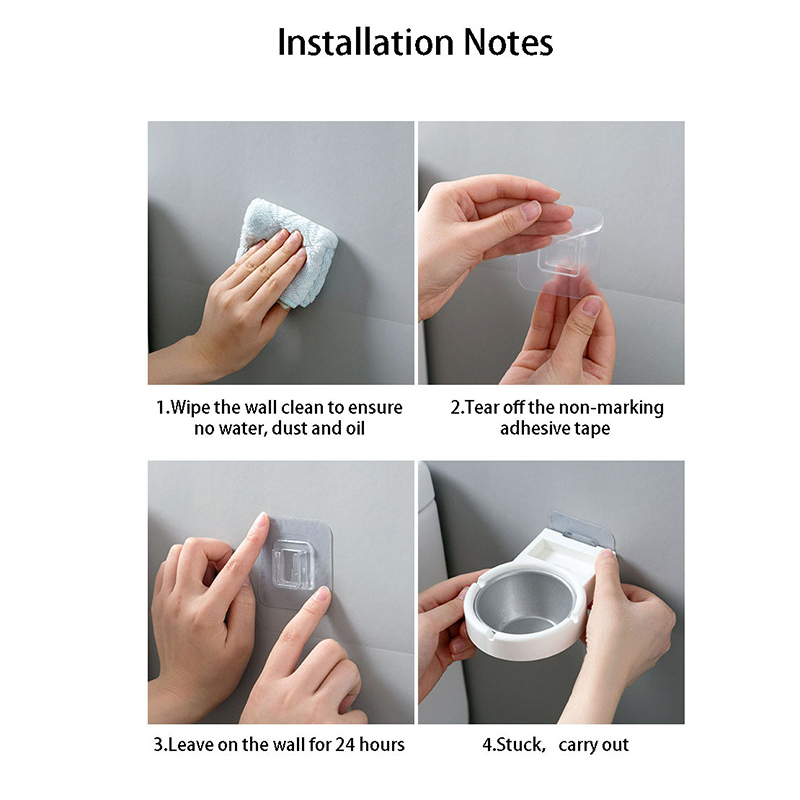 Installation Notes

1.Wipe the wall clean to ensure no water, dust and oil

2.Tear off the non-marking adhesive tape

3.Leave on the wall for 24 hours

4.Stuck, carry out