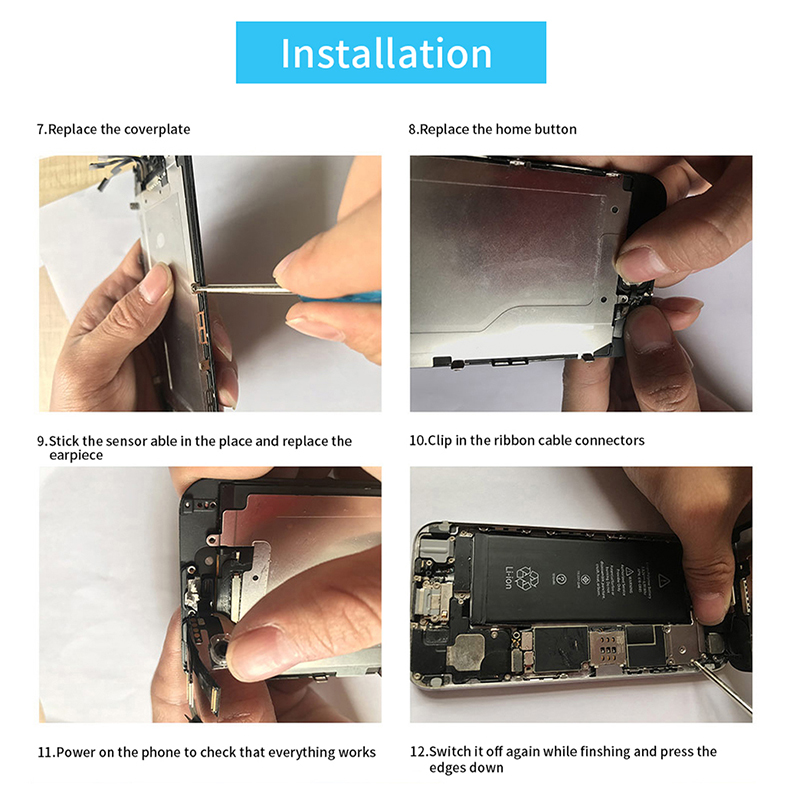 Installation

7.Replace the coverplate

8.Replace the home button

9.Stick the sensor able in the place and replace the earpiece

10.Clip in the ribbon cable connectors

Li-ion

11.Power on the phone to check that everything works

12.Switch it off again while finshing and press the edges down