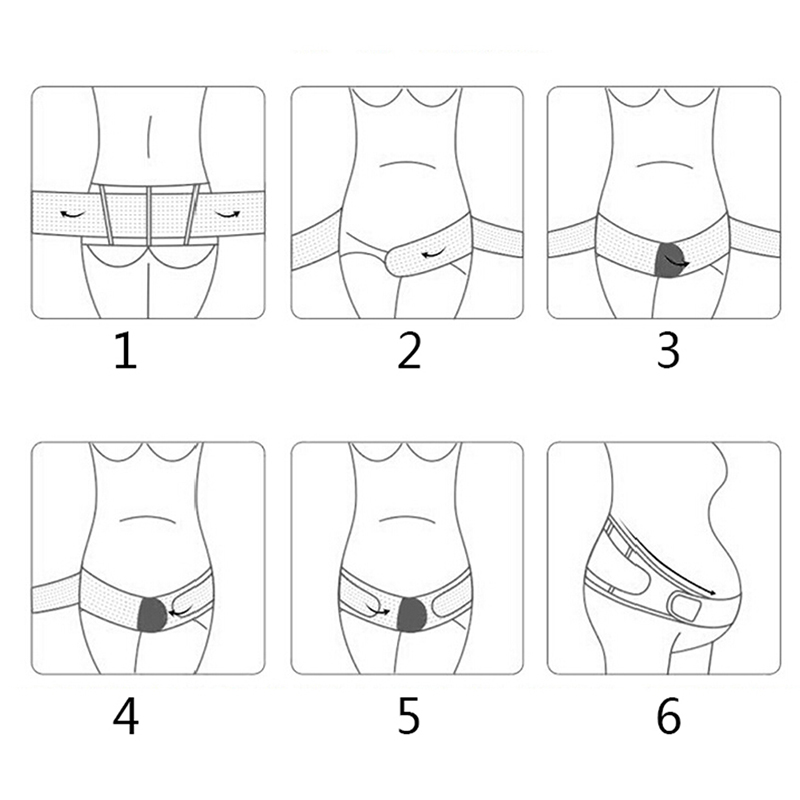 1

2

3

4

5

6