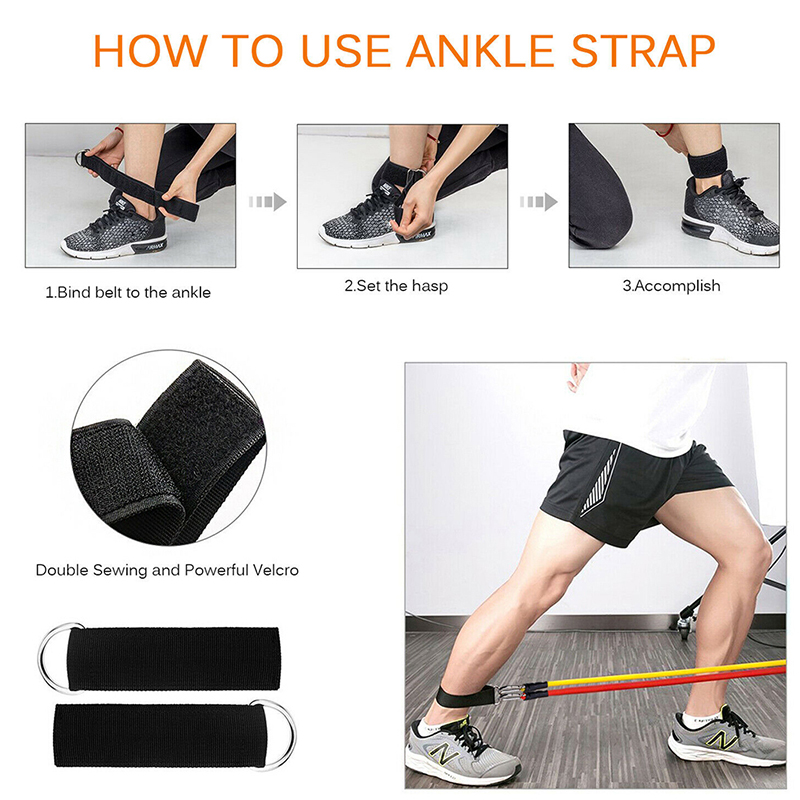 HOW TO USE ANKLE STRAP

1.Bind belt to the ankle

2.Set the hasp

3.Accomplish

Double Sewing and Powerful Velcro