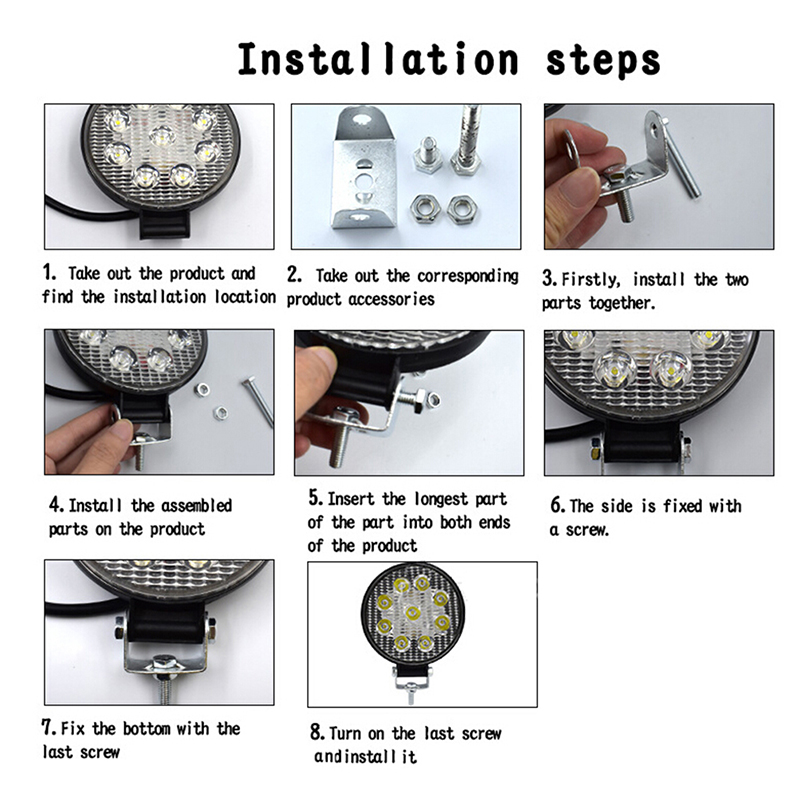 Installation steps

1. Take out the product and find the installation location

2. Take out the corresponding product accessories

3. Firstly, install the two parts together.

4. Install the assembled parts on the product

5. Insert the longest part of the part into both ends of the product

6. The side is fixed with a screw.

7. Fix the bottom with the last screw

8. Turn on the last screw andinstall it