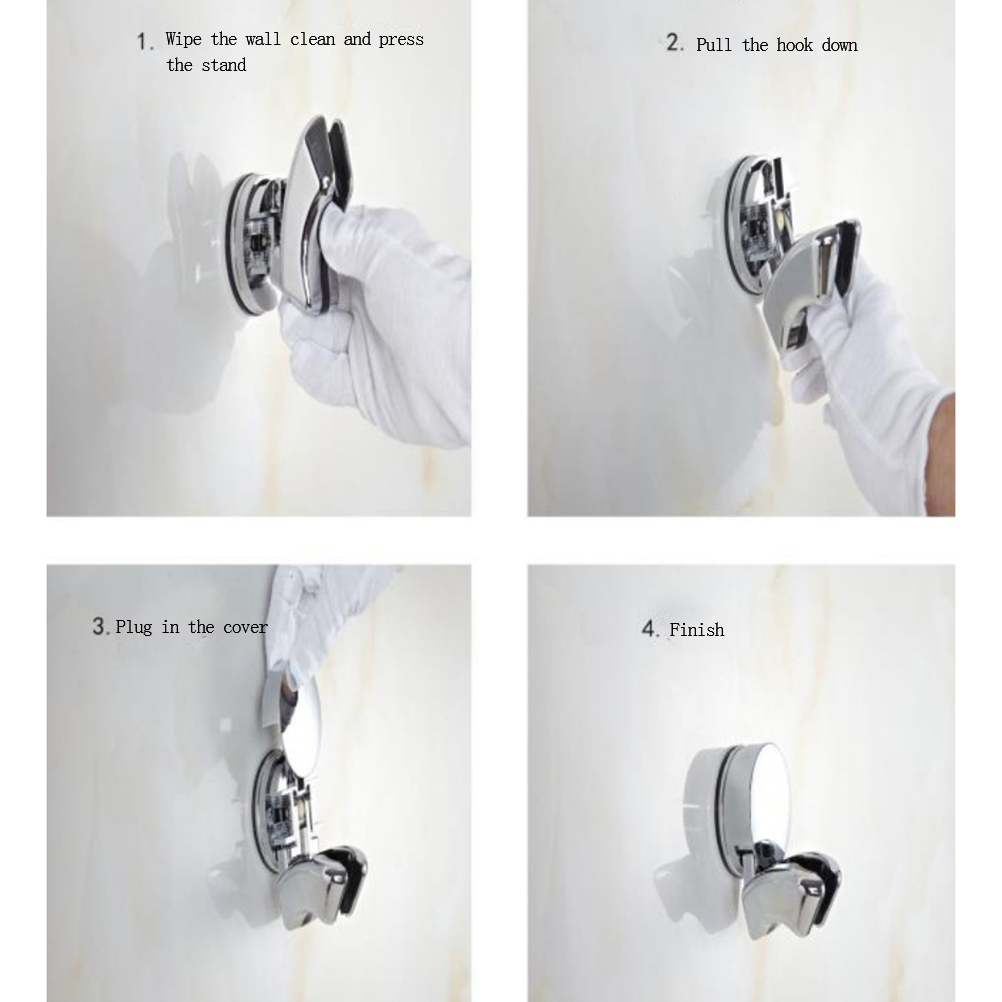 1. Wipe the wall clean and press the stand

2. Pull the hook down

3. Plug in the cover

4. Finish