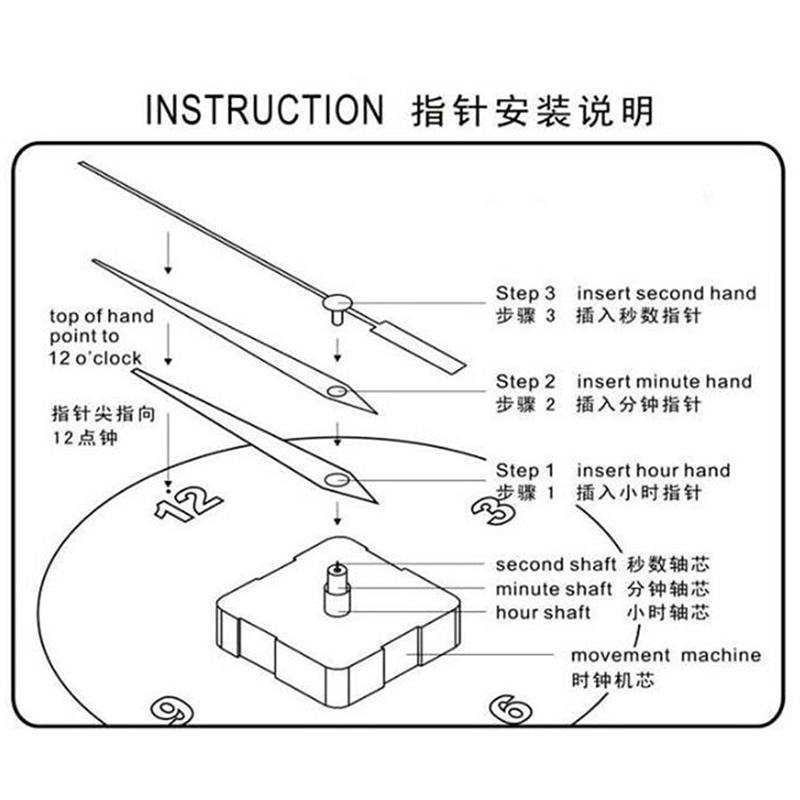 INSTRUCTION 指针安装说明

top of hand point to 12 o'clock

指针尖指向 12点钟

Step 3 insert second hand
步骤 3 插入秒数指针

Step 2 insert minute hand
步骤 2 插入分钟指针

Step 1 insert hour hand
步骤 1 插入小时指针

12

3

second shaft 秒数轴芯
minute shaft 分钟轴芯
hour shaft 小时轴芯

movement machine
时钟机芯

9

6