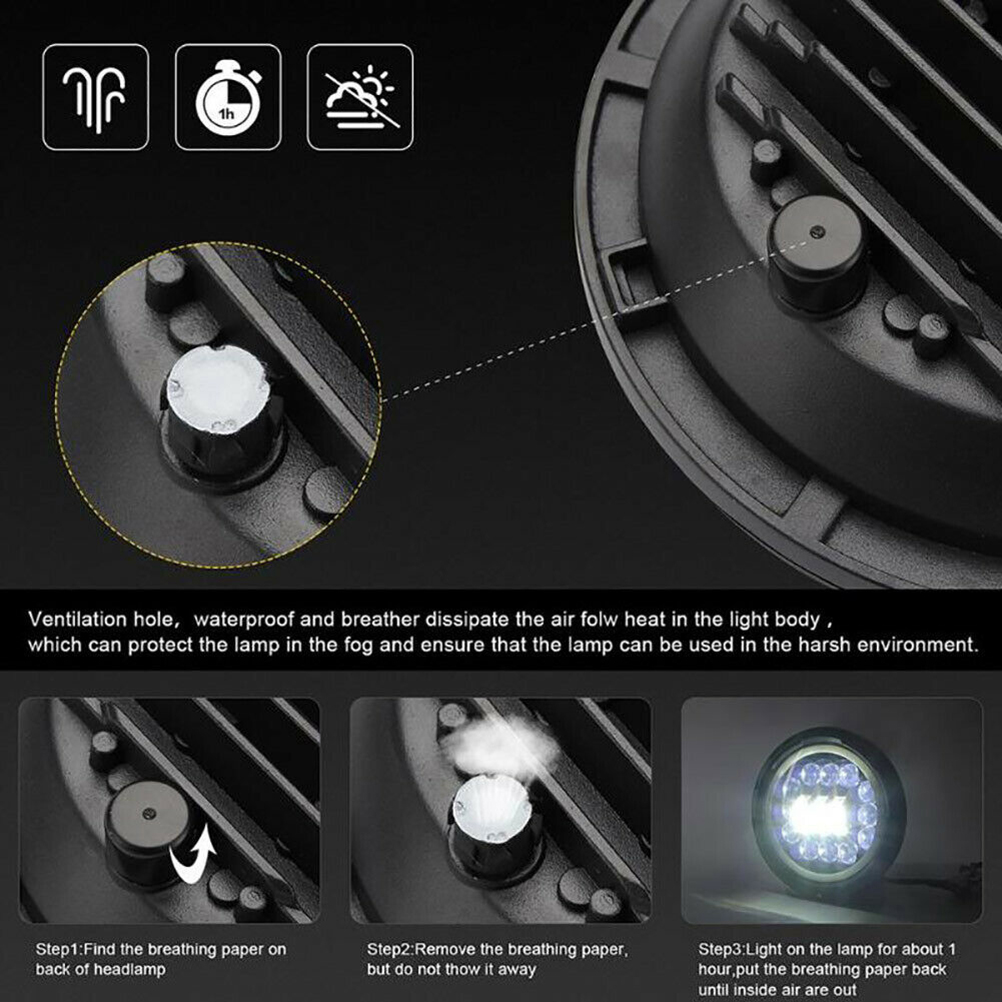 1h

Ventilation hole, waterproof and breather dissipate the air folw heat in the light body , which can protect the lamp in the fog and ensure that the lamp can be used in the harsh environment.

Step1:Find the breathing paper on back of headlamp

Step2:Remove the breathing paper, but do not thow it away

Step3:Light on the lamp for about 1 hour,put the breathing paper back until inside air are out