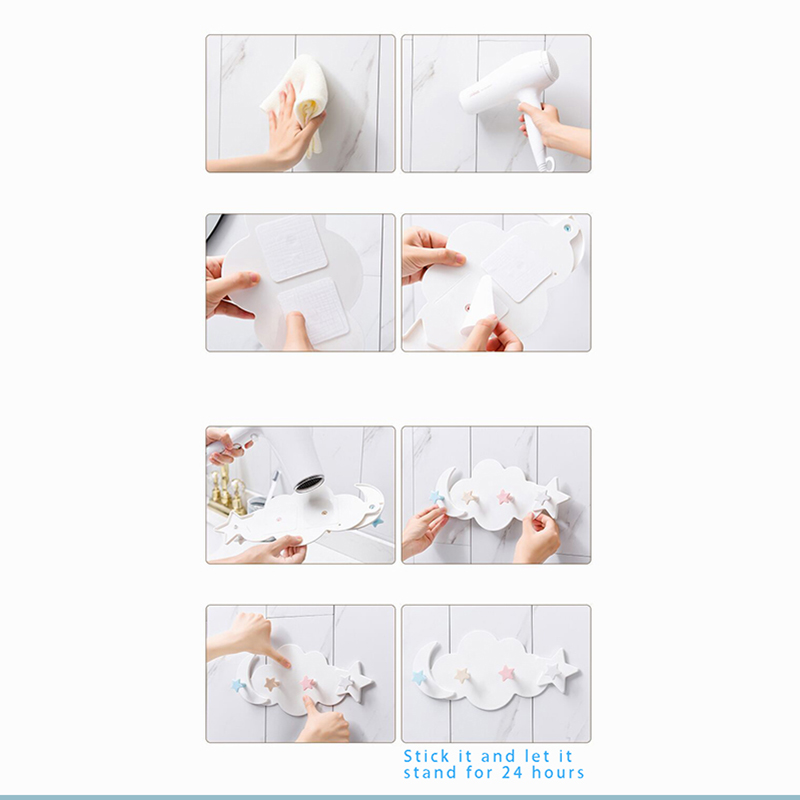 Stick it and let it stand for 24 hours