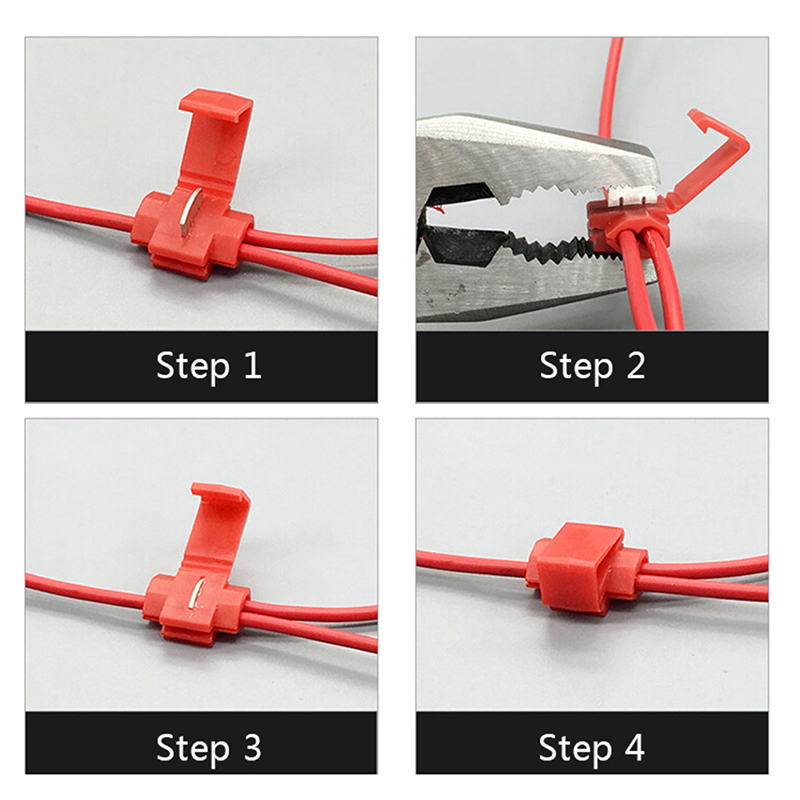 Step 1

Step 2

Step 3

Step 4