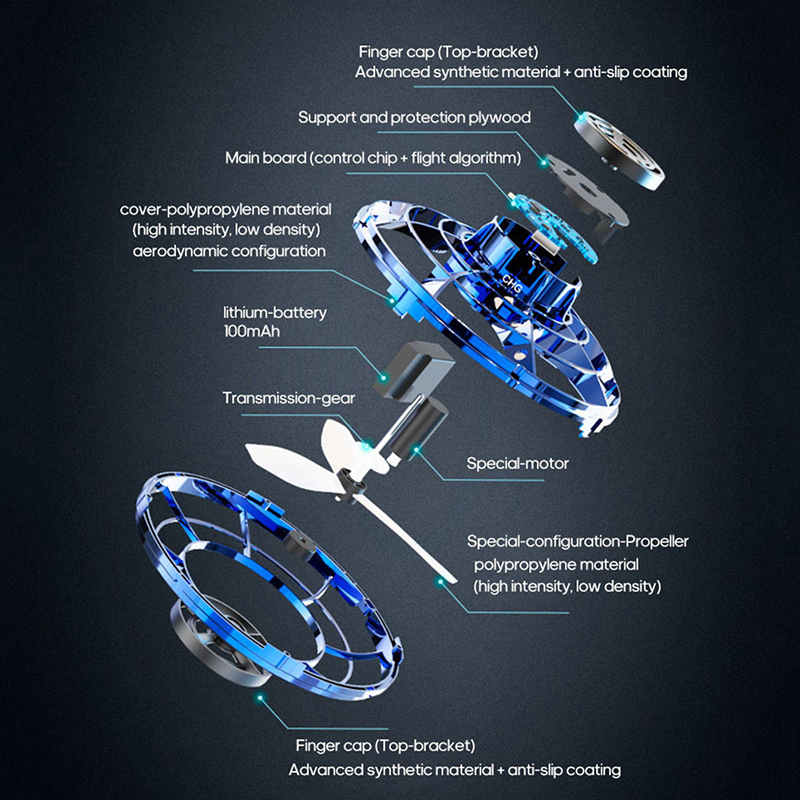 Finger cap (Top-bracket)
Advanced synthetic material + anti-slip coating

Support and protection plywood

Main board (control chip + flight algorithm)

cover-polypropylene material
(high intensity, low density)
aerodynamic configuration

CHG

lithium-battery
100mAh

Transmission-gear

Special-motor

Special-configuration-Propeller
polypropylene material
(high intensity, low density)

Finger cap (Top-bracket)
Advanced synthetic material + anti-slip coating