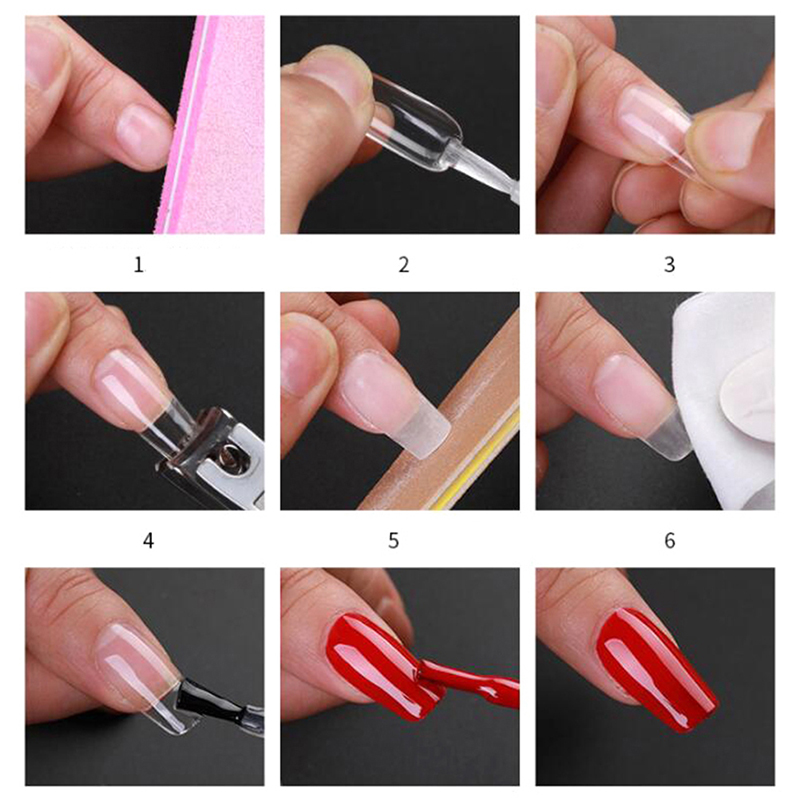 1

2

3

4

5

6