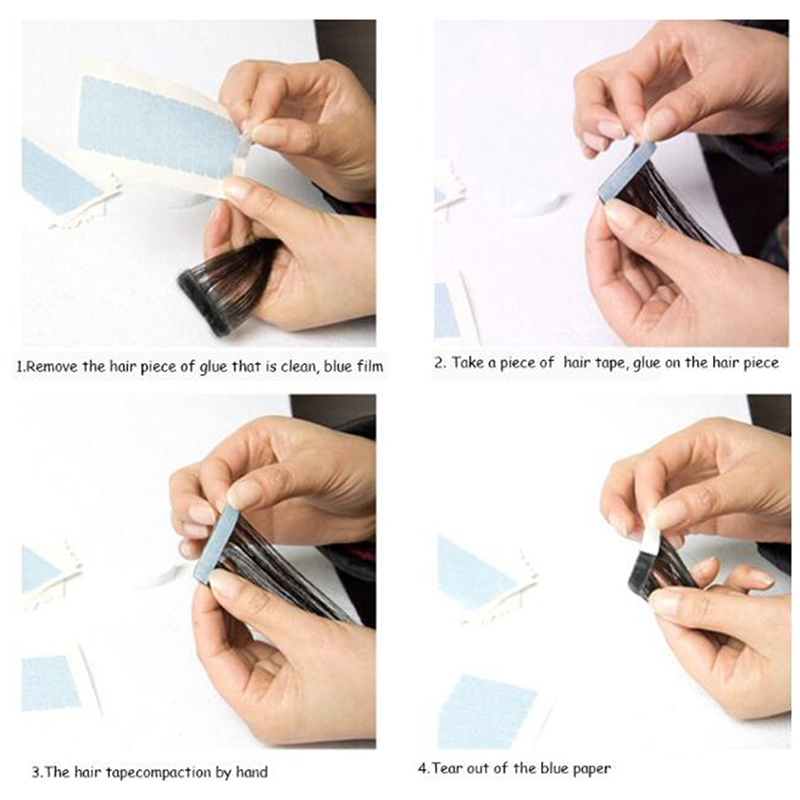 1.Remove the hair piece of glue that is clean, blue film

2. Take a piece of hair tape, glue on the hair piece

3.The hair tapecompaction by hand

4.Tear out of the blue paper