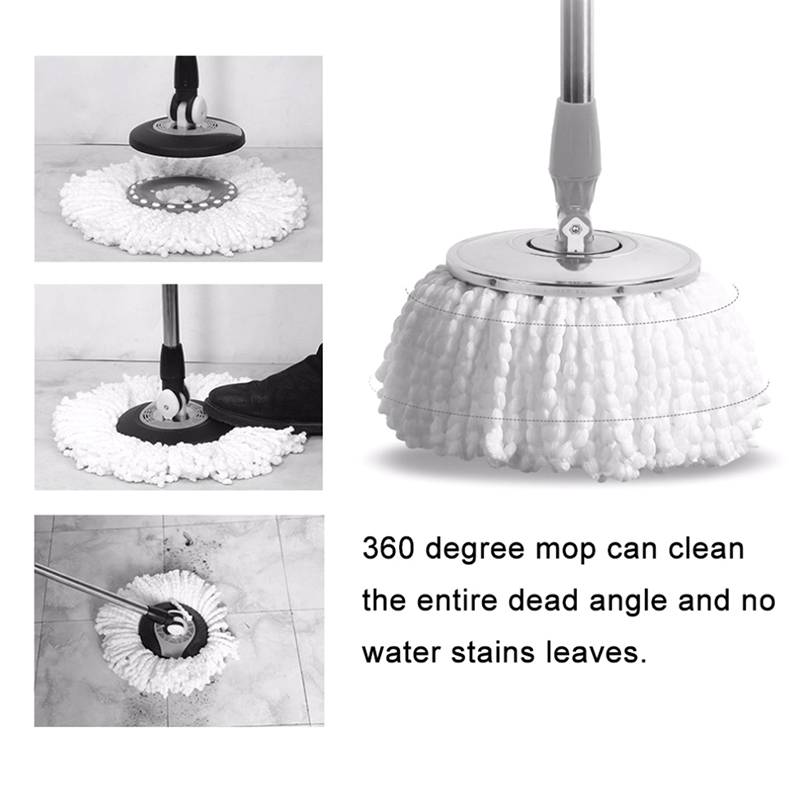 360 degree mop can clean the entire dead angle and no water stains leaves.