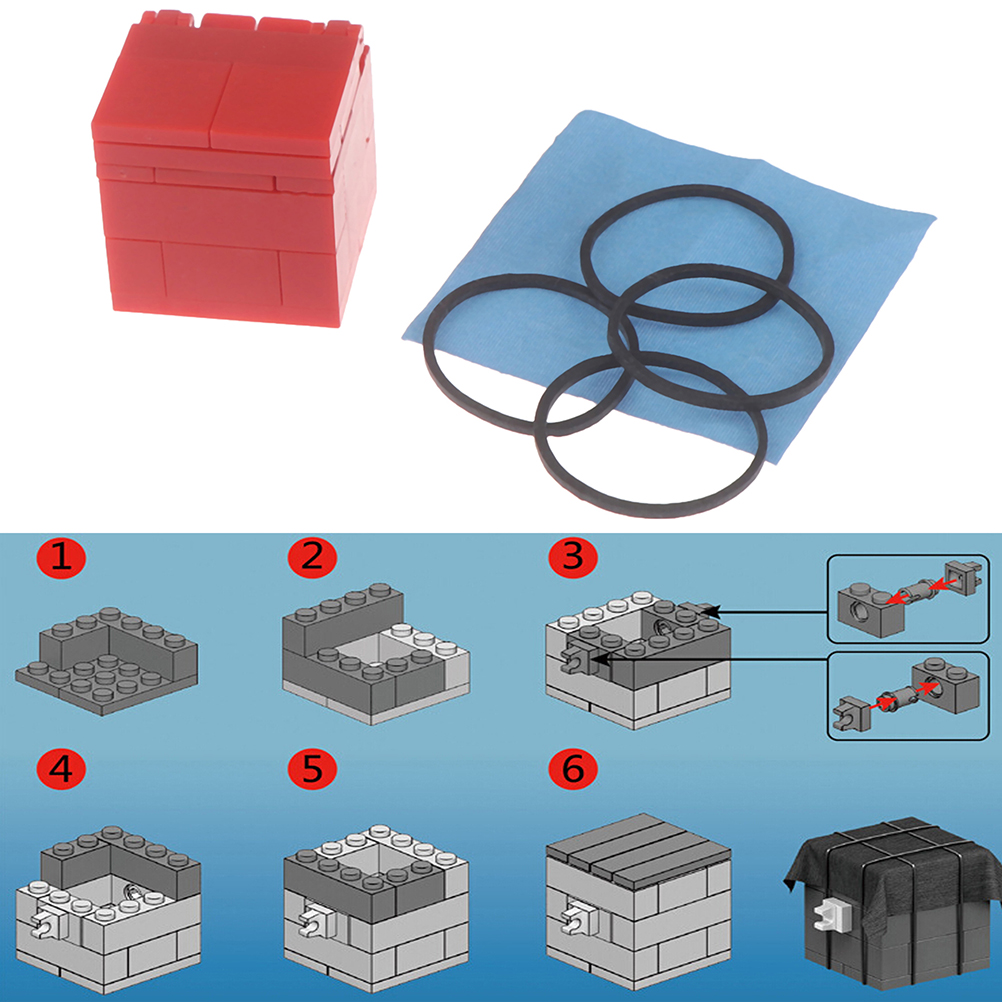 1
2
3
4
5
6