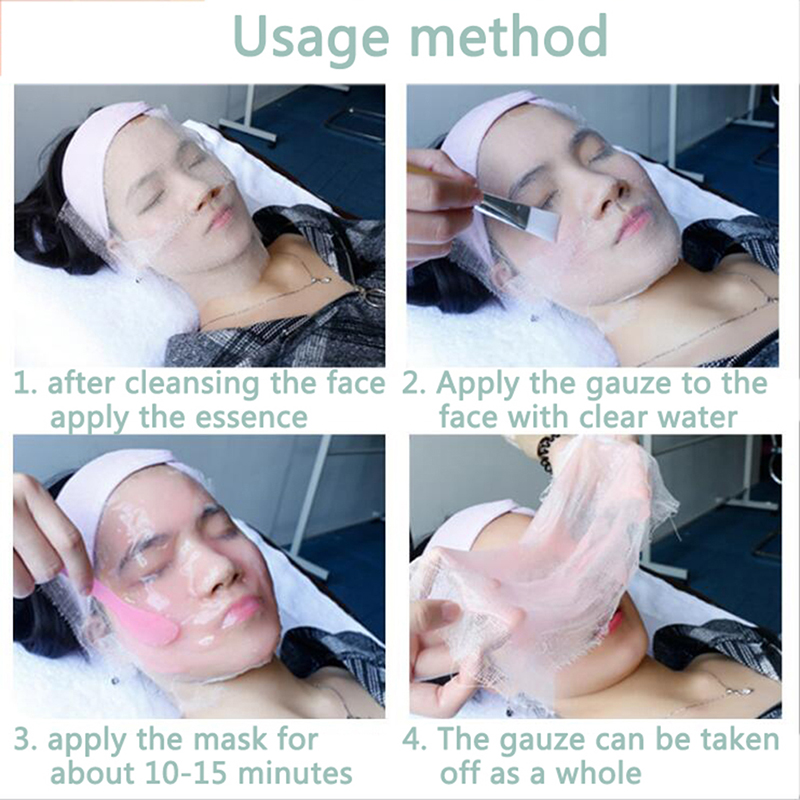 Usage method

1. after cleansing the face apply the essence

2. Apply the gauze to the face with clear water

3. apply the mask for about 10-15 minutes

4. The gauze can be taken off as a whole