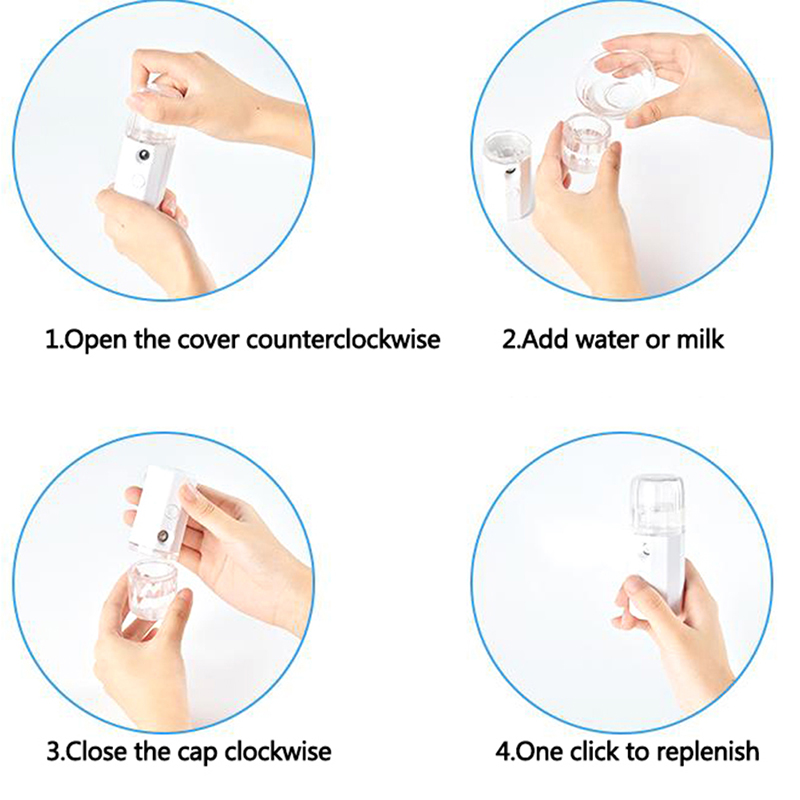 1.Open the cover counterclockwise

2.Add water or milk

3.Close the cap clockwise

4.One click to replenish