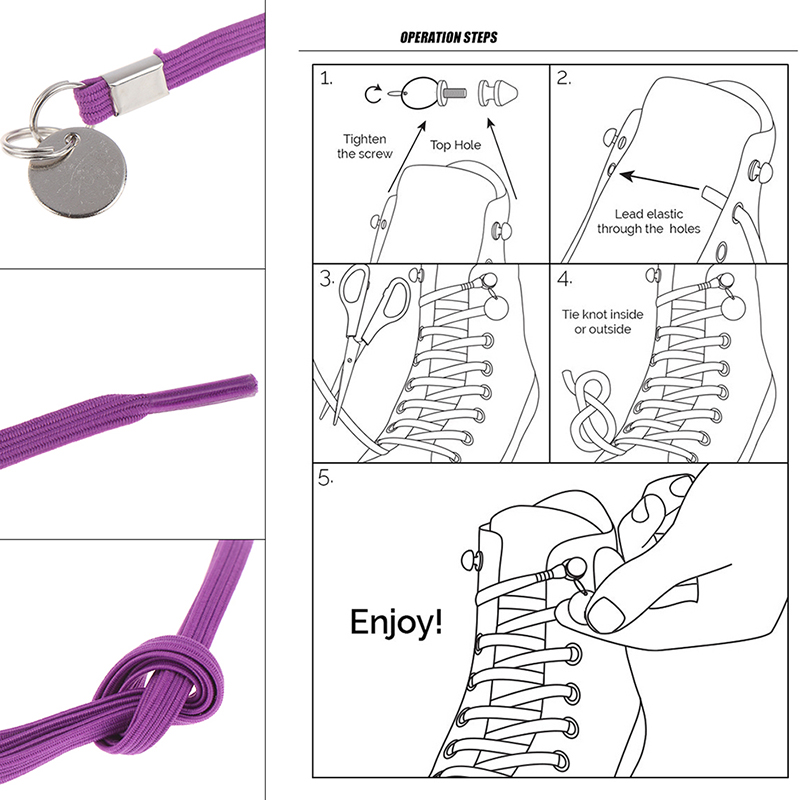 OPERATION STEPS

1.

Tighten the screw

Top Hole

2.

Lead elastic through the holes

3.

4.

Tie knot inside or outside

5.

Enjoy!