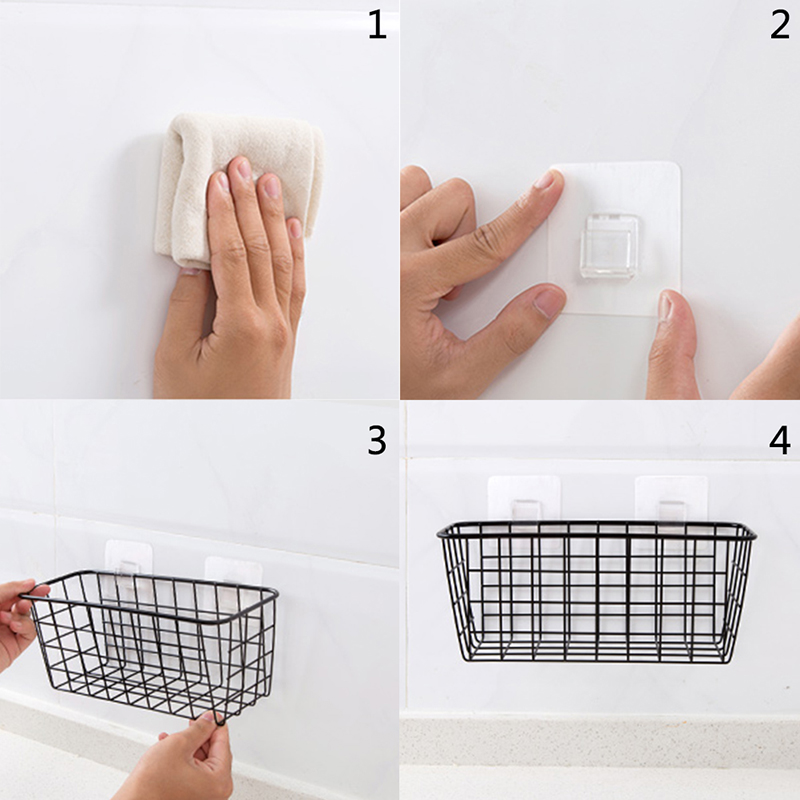 1
2
3
4