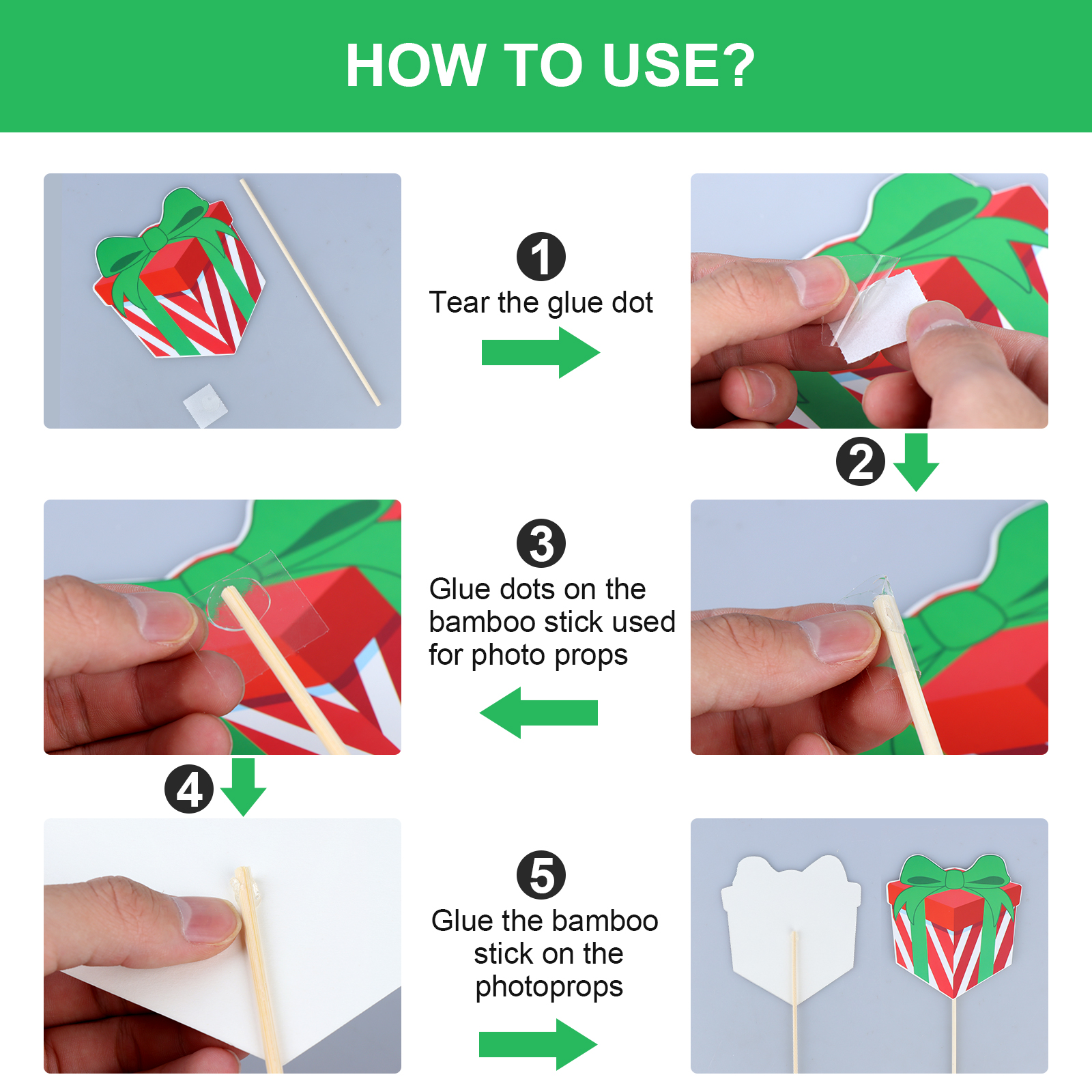 HOW TO USE?

1
Tear the glue dot

2

3
Glue dots on the bamboo stick used for photo props

4

5
Glue the bamboo stick on the photoprops