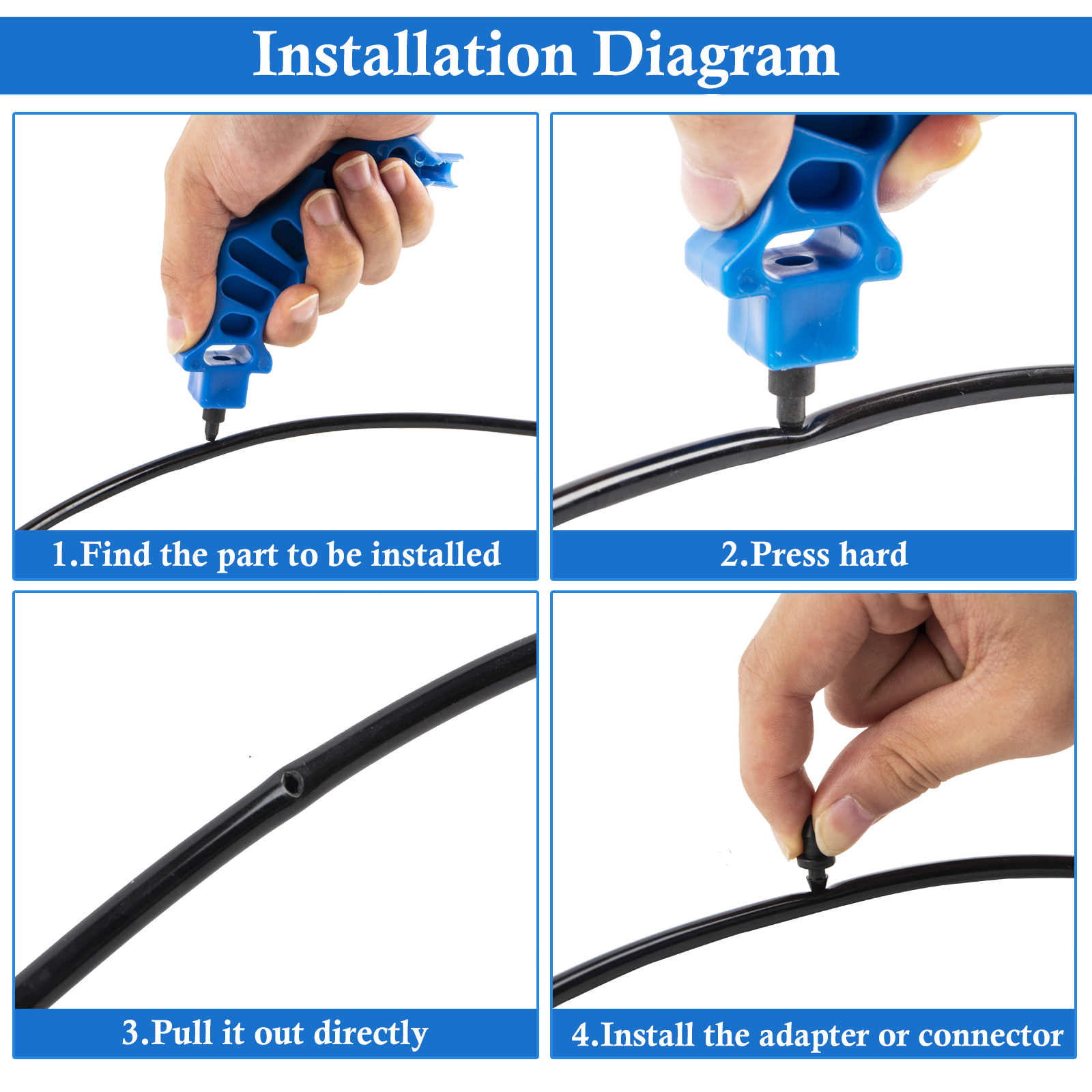 Installation Diagram

1.Find the part to be installed

2.Press hard

3.Pull it out directly

4.Install the adapter or connector