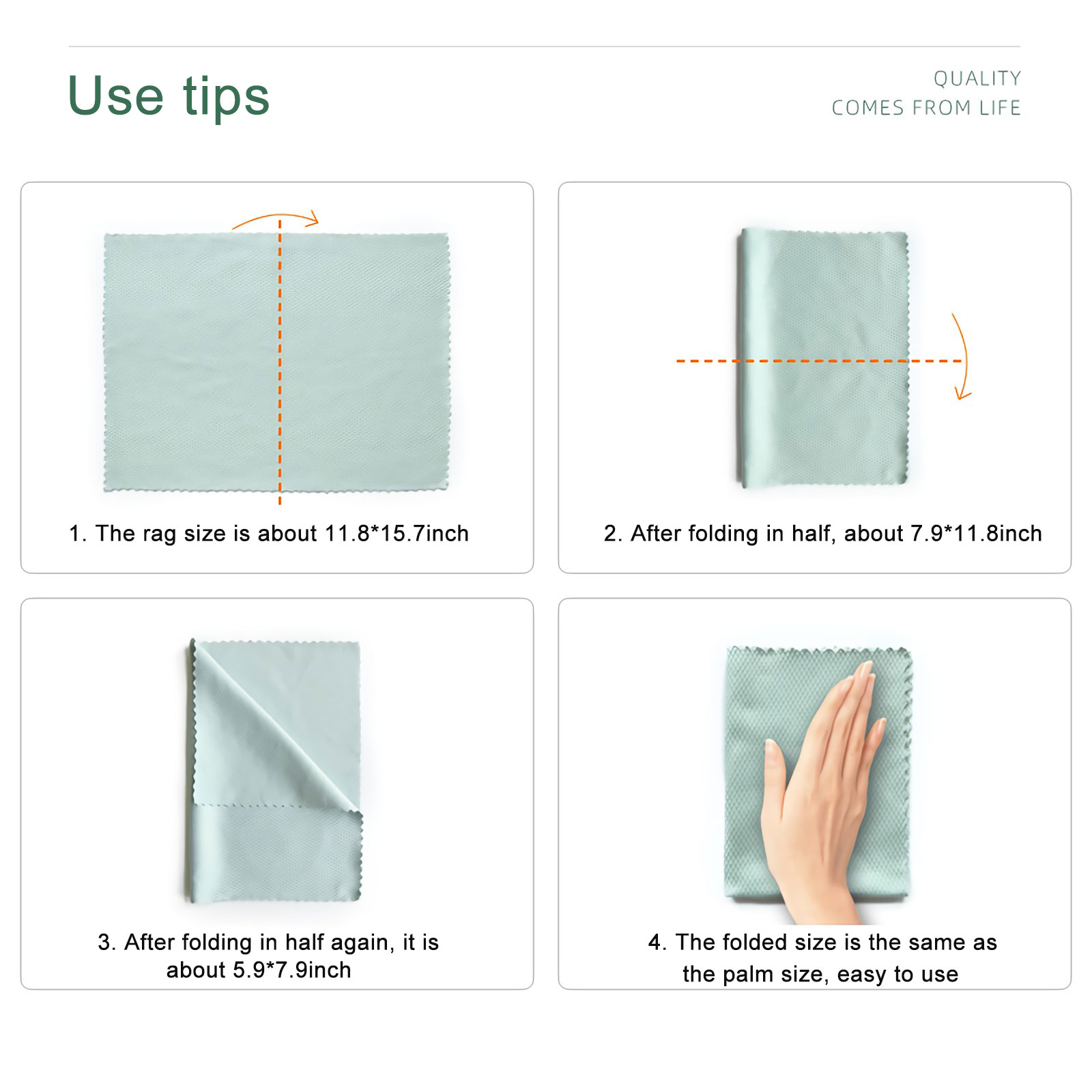 Use tips

QUALITY
COMES FROM LIFE

1. The rag size is about 11.8*15.7inch

2. After folding in half, about 7.9*11.8inch

3. After folding in half again, it is about 5.9*7.9inch

4. The folded size is the same as the palm size, easy to use