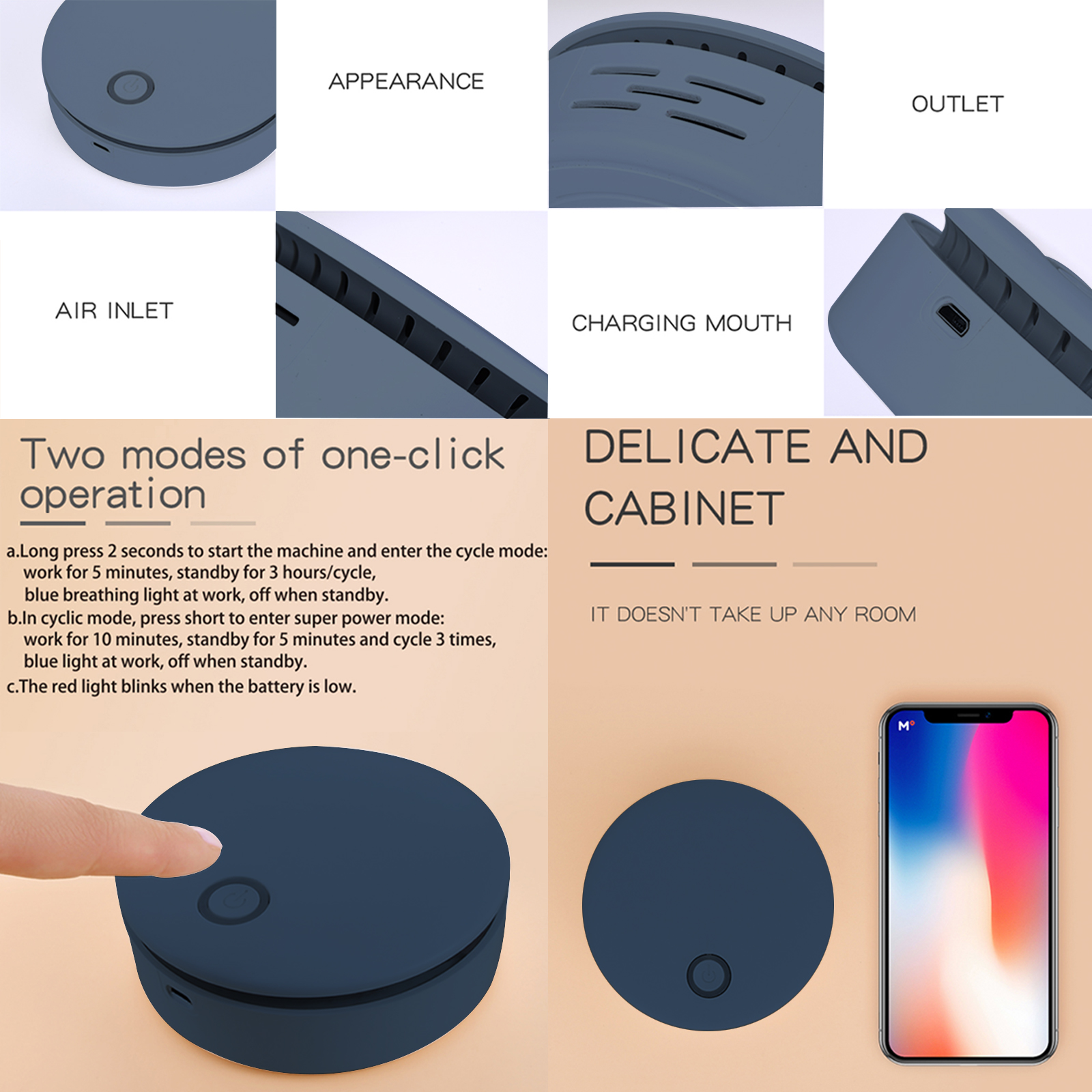 APPEARANCE

OUTLET

AIR INLET

CHARGING MOUTH

Two modes of one-click operation

a.Long press 2 seconds to start the machine and enter the cycle mode: work for 5 minutes, standby for 3 hours/cycle, blue breathing light at work, off when standby.
b.In cyclic mode, press short to enter super power mode: work for 10 minutes, standby for 5 minutes and cycle 3 times, blue light at work, off when standby.
c.The red light blinks when the battery is low.

DELICATE AND CABINET

IT DOESN'T TAKE UP ANY ROOM

M