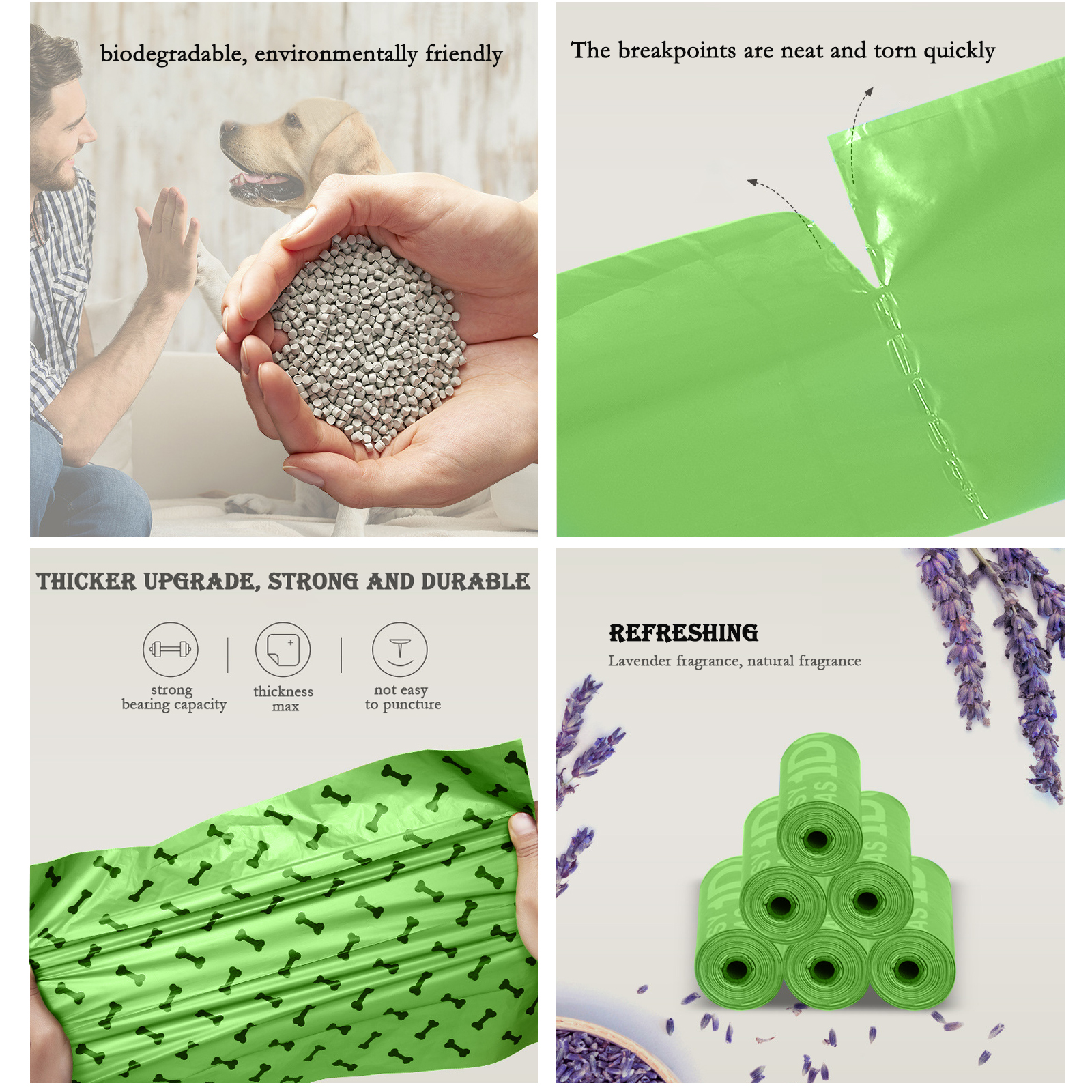 biodegradable, environmentally friendly

The breakpoints are neat and torn quickly

THICKER UPGRADE, STRONG AND DURABLE

strong bearing capacity

thickness max

not easy to puncture

REFRESHING

Lavender fragrance, natural fragrance