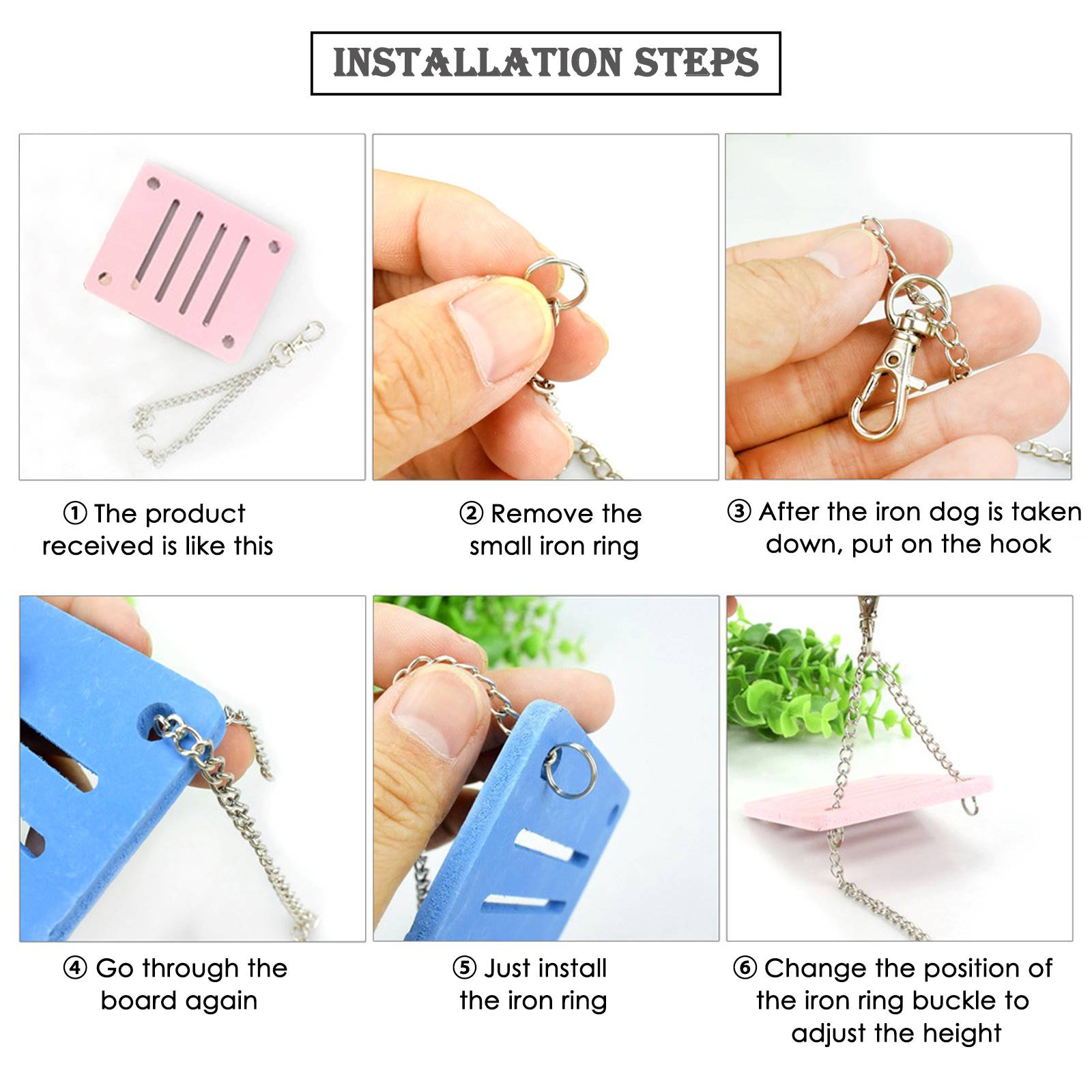 INSTALLATION STEPS

① The product received is like this

② Remove the small iron ring

③ After the iron dog is taken down, put on the hook

④ Go through the board again

⑤ Just install the iron ring

⑥ Change the position of the iron ring buckle to adjust the height