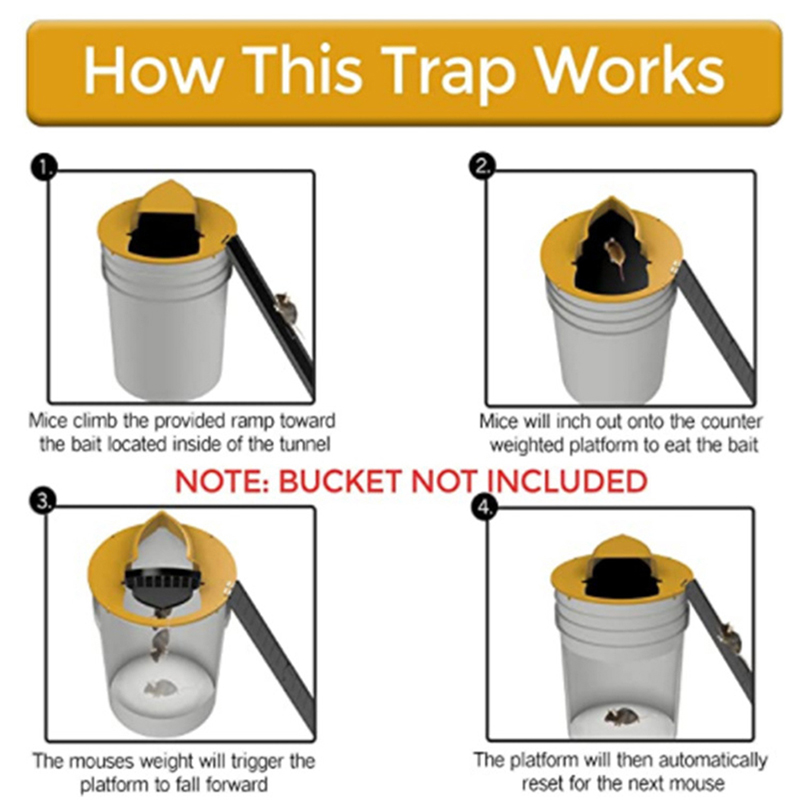 How This Trap Works

1.

Mice climb the provided ramp toward the bait located inside of the tunnel

2.

Mice will inch out onto the counter weighted platform to eat the bait

NOTE: BUCKET NOT INCLUDED

3.

The mouses weight will trigger the platform to fall forward

4.

The platform will then automatically reset for the next mouse