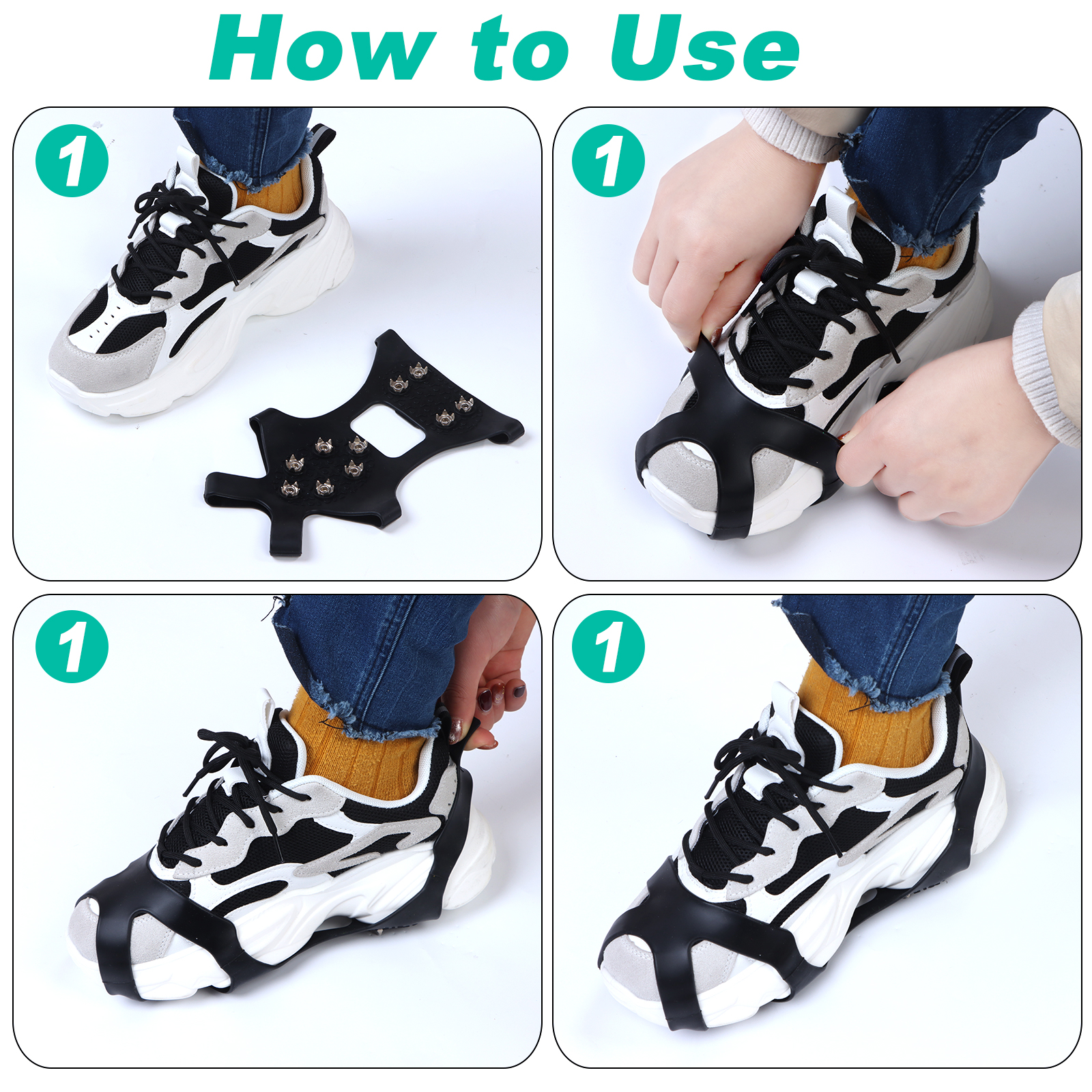 How to Use

1

1

1

1