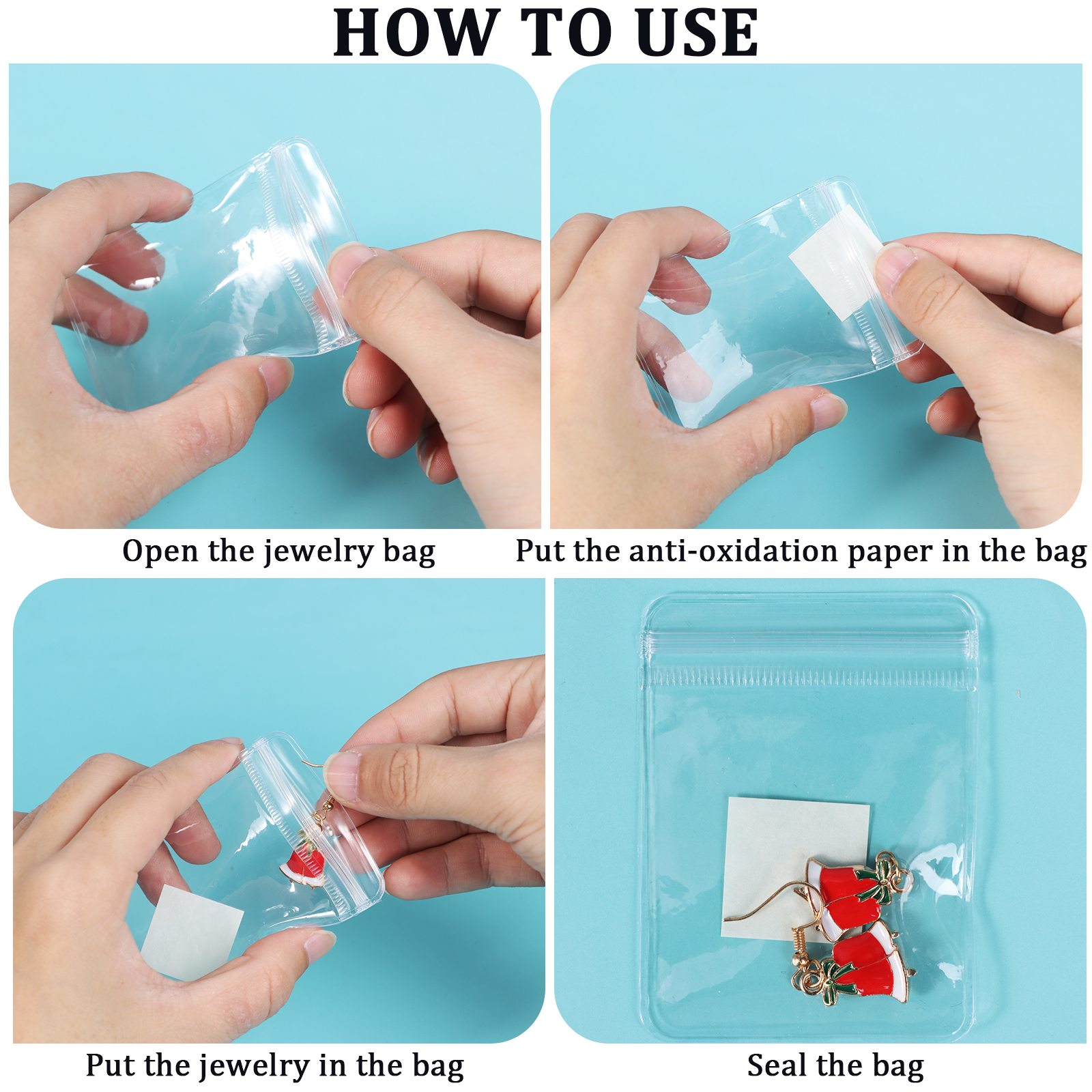 HOW TO USE

Open the jewelry bag

Put the anti-oxidation paper in the bag

Put the jewelry in the bag

Seal the bag