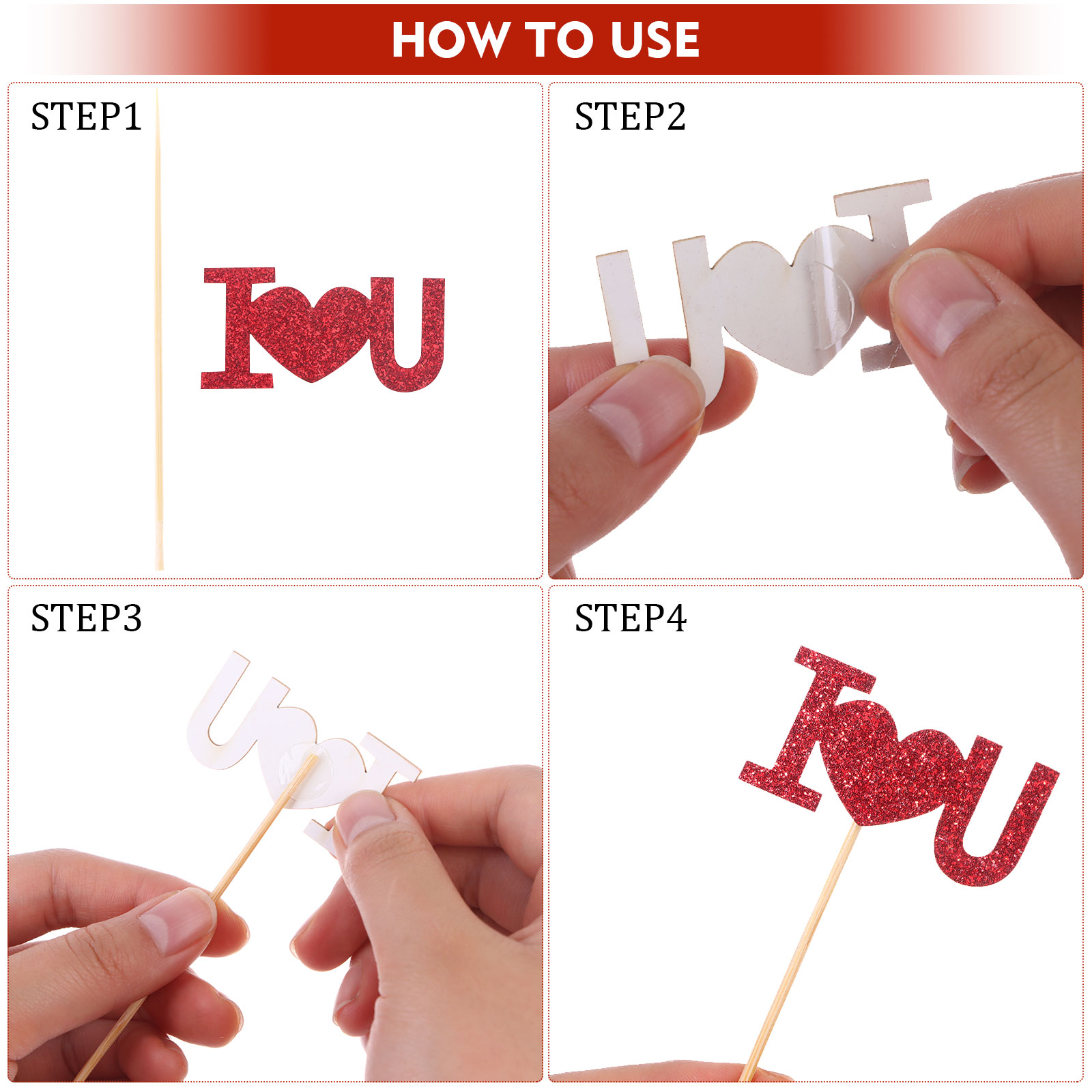 HOW TO USE

STEP1

I U

STEP2

STEP3

STEP4

I U