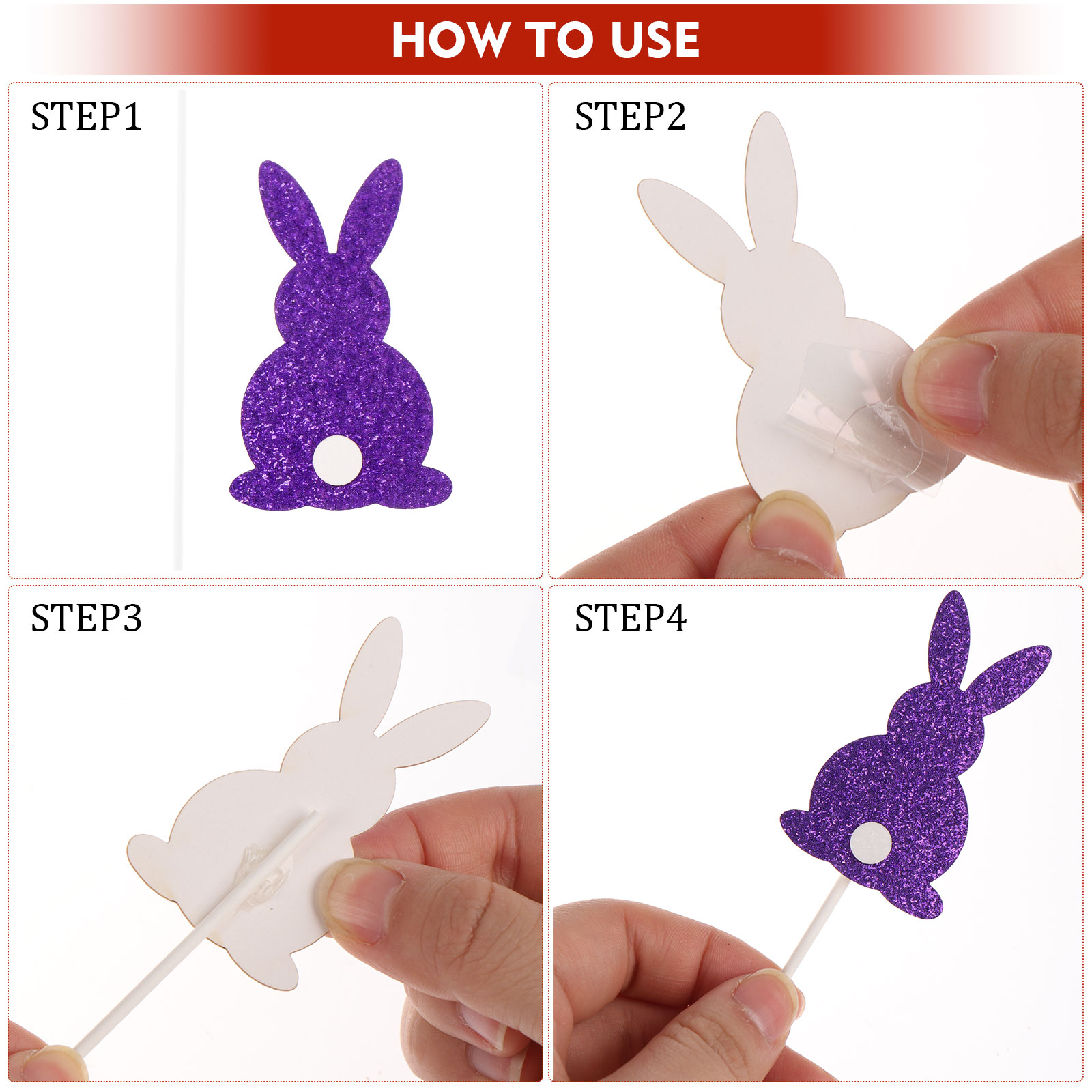 HOW TO USE

STEP1

STEP2

STEP3

STEP4