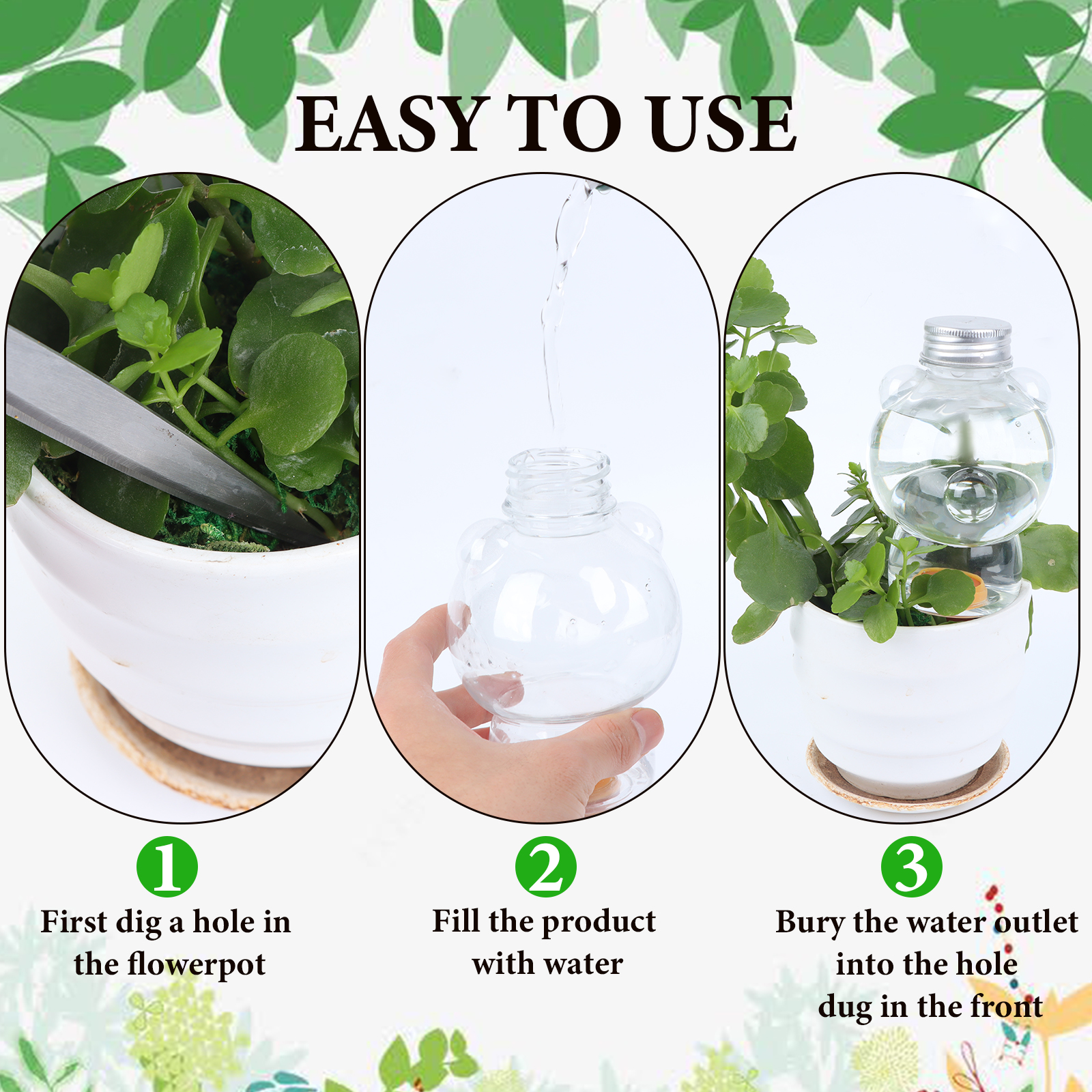 EASY TO USE

1
First dig a hole in the flowerpot

2
Fill the product with water

3
Bury the water outlet into the hole dug in the front