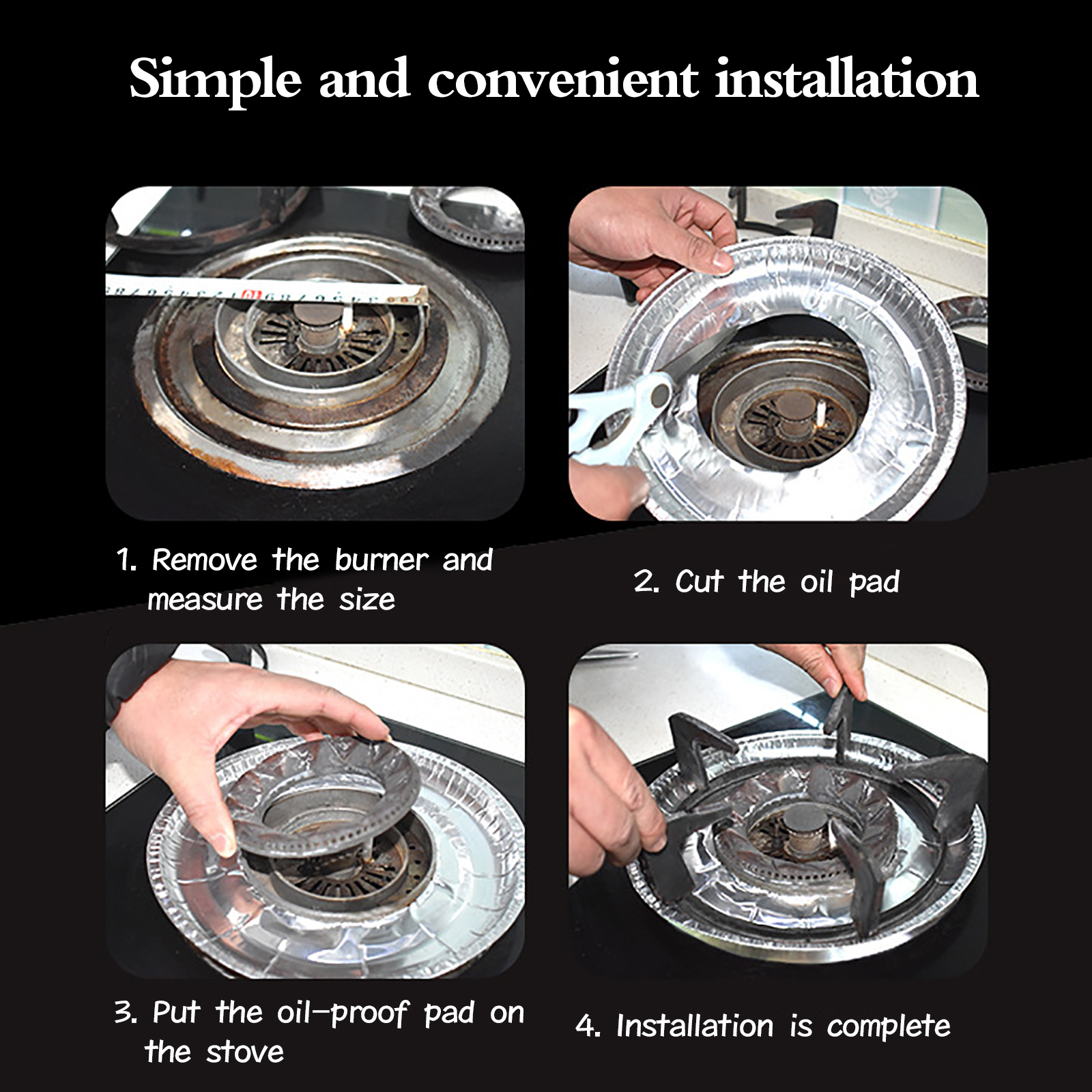 Simple and convenient installation

1. Remove the burner and measure the size

2. Cut the oil pad

3. Put the oil-proof pad on the stove

4. Installation is complete