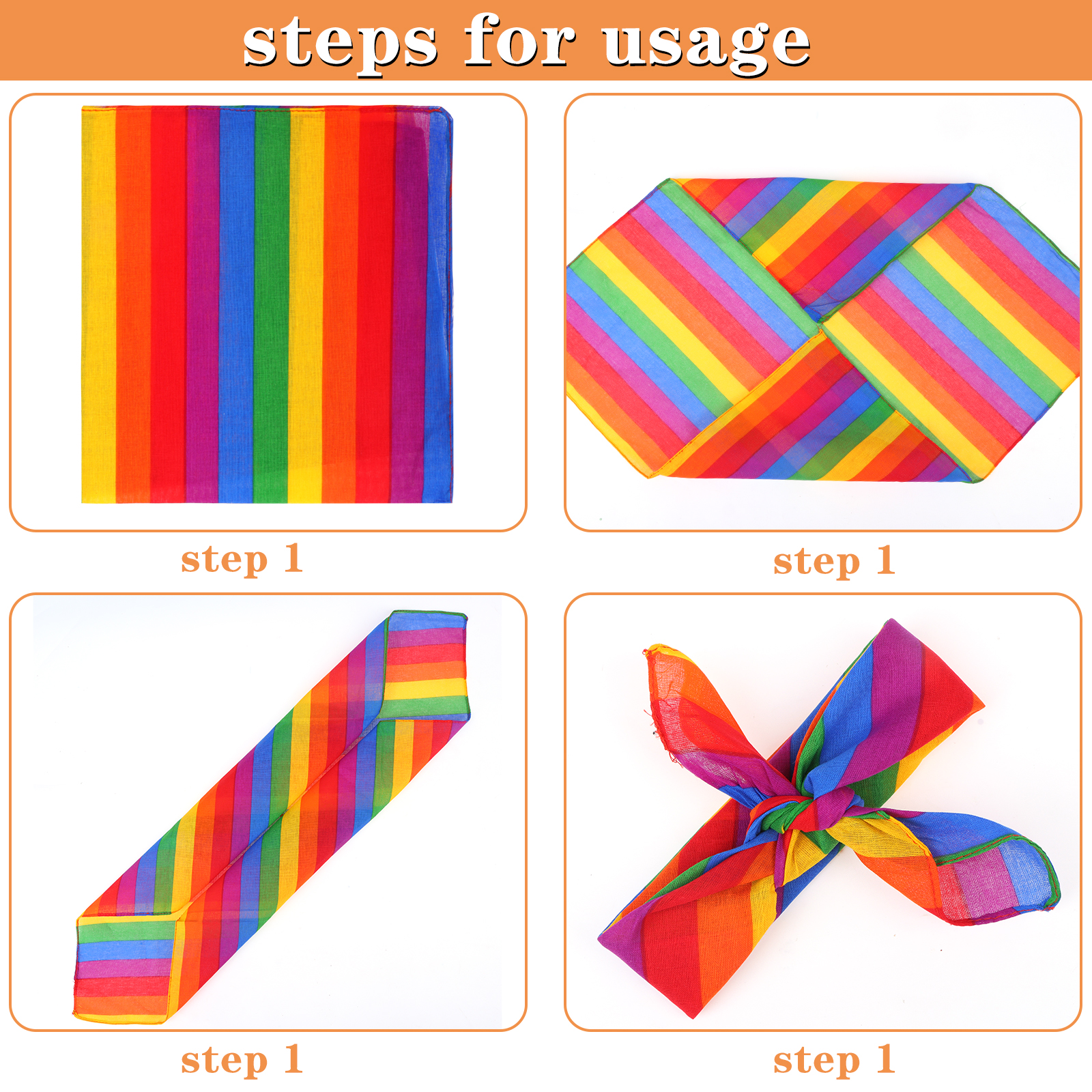 steps for usage

step 1

step 1

step 1

step 1