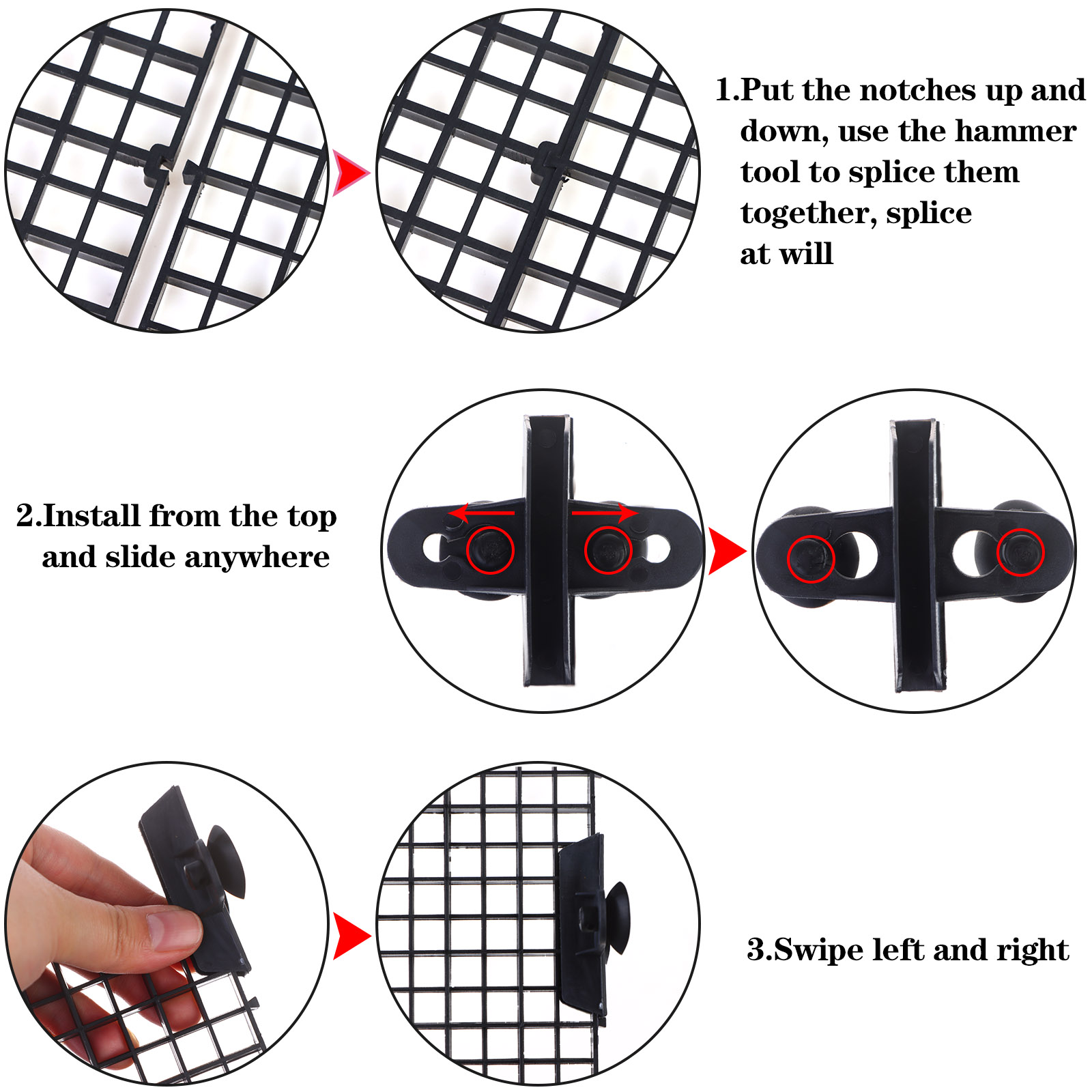 1.Put the notches up and down, use the hammer tool to splice them together, splice at will

2.Install from the top and slide anywhere

3.Swipe left and right