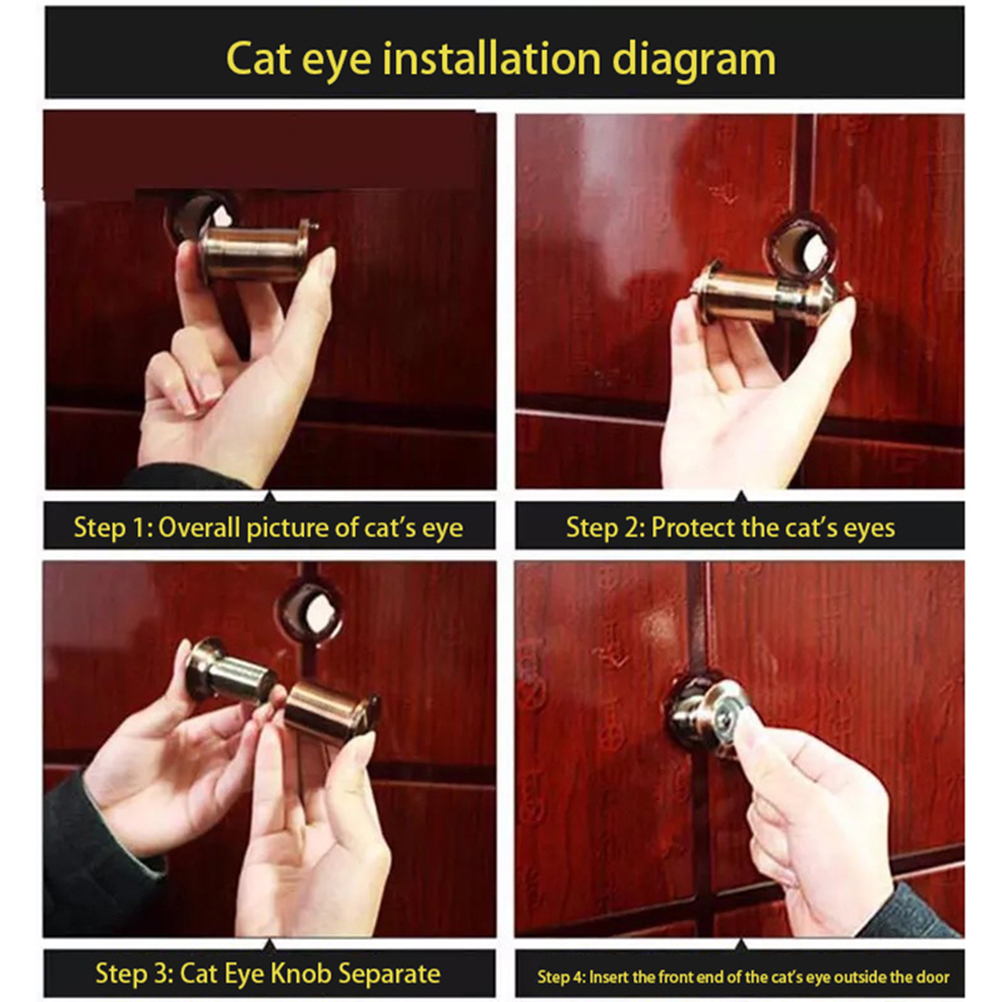 Cat eye installation diagram

Step 1: Overall picture of cat's eye

Step 2: Protect the cat's eyes

Step 3: Cat Eye Knob Separate

Step 4: Insert the front end of the cat's eye outside the door