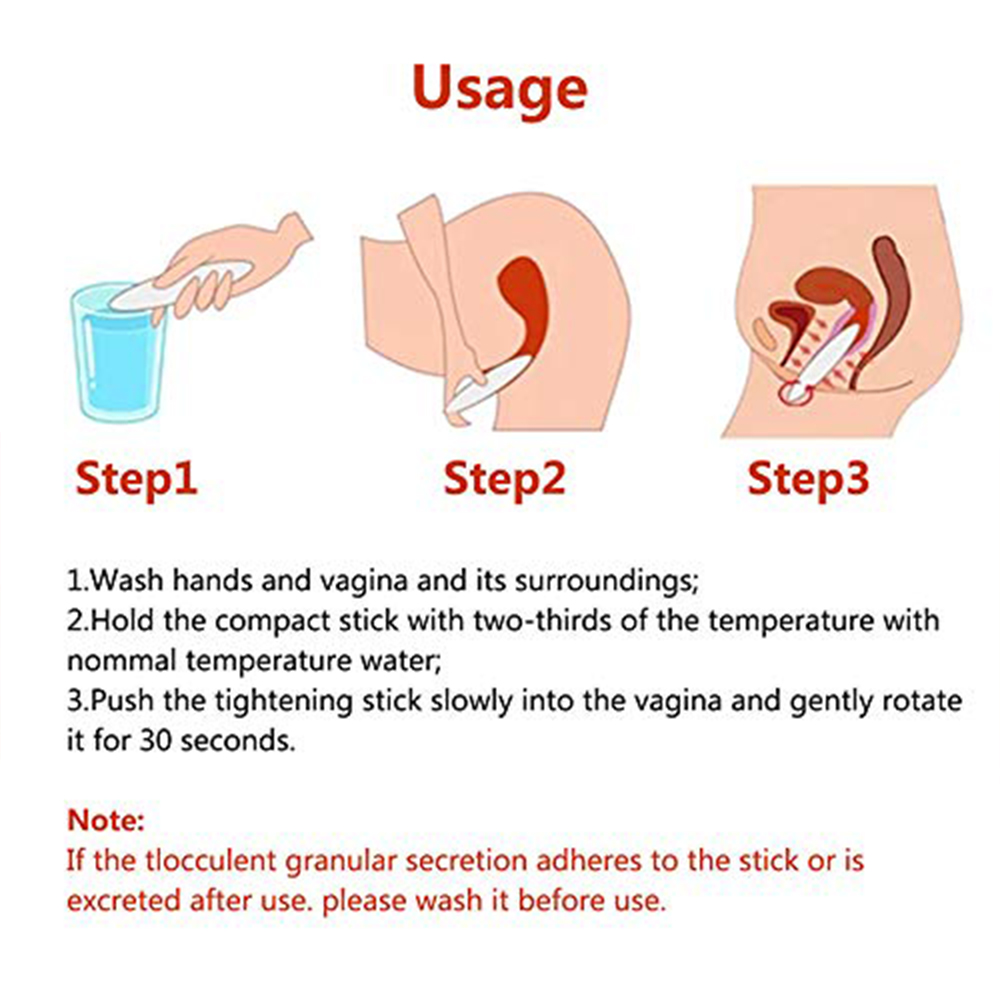 Usage

Step1

Step2

Step3

1.Wash hands and vagina and its surroundings;
2.Hold the compact stick with two-thirds of the temperature with nommal temperature water;
3.Push the tightening stick slowly into the vagina and gently rotate it for 30 seconds.

Note:
If the tlocculent granular secretion adheres to the stick or is excreted after use. please wash it before use.