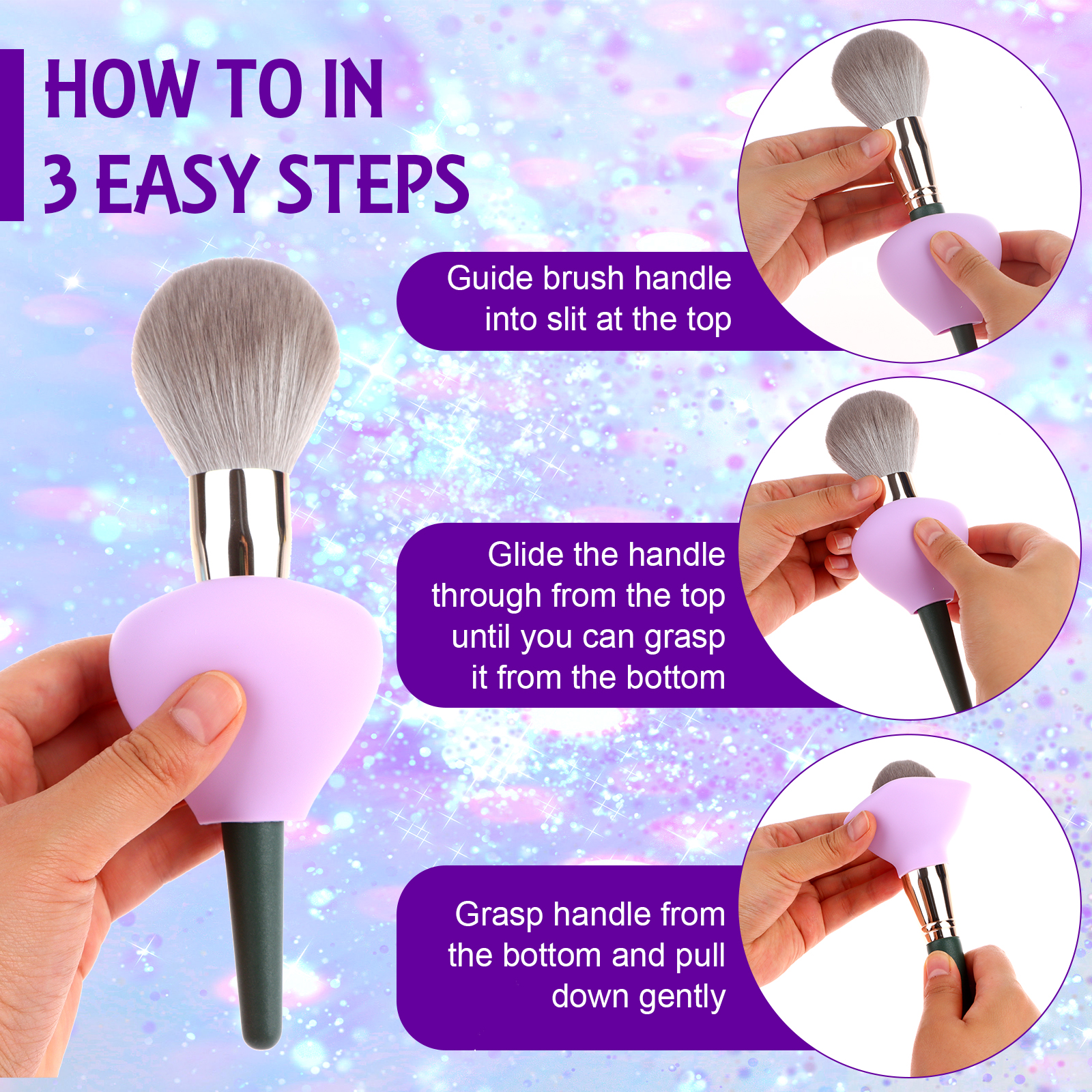 HOW TO IN
3 EASY STEPS

Guide brush handle into slit at the top

Glide the handle through from the top until you can grasp it from the bottom

Grasp handle from the bottom and pull down gently