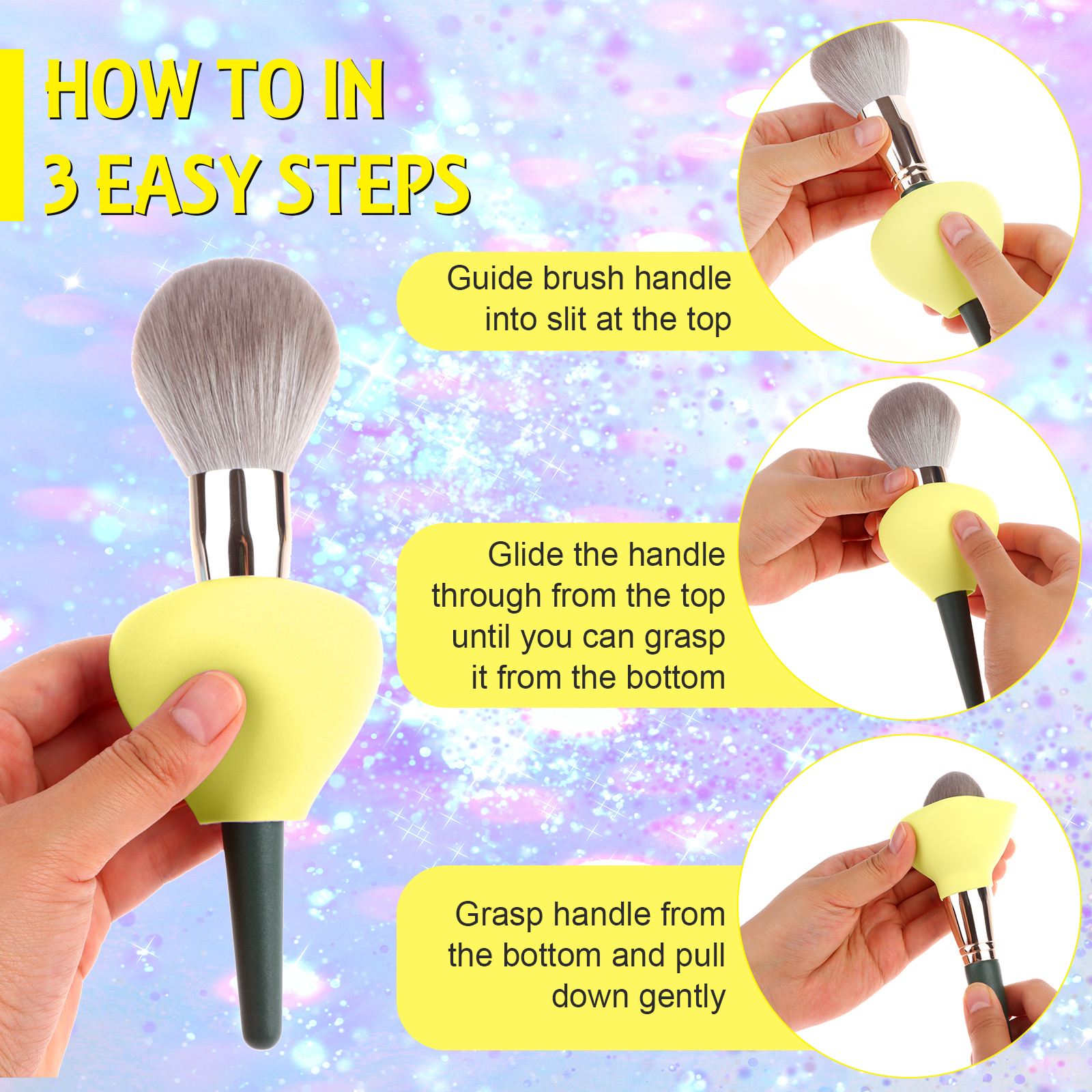 HOW TO IN
3 EASY STEPS

Guide brush handle into slit at the top

Glide the handle through from the top until you can grasp it from the bottom

Grasp handle from the bottom and pull down gently